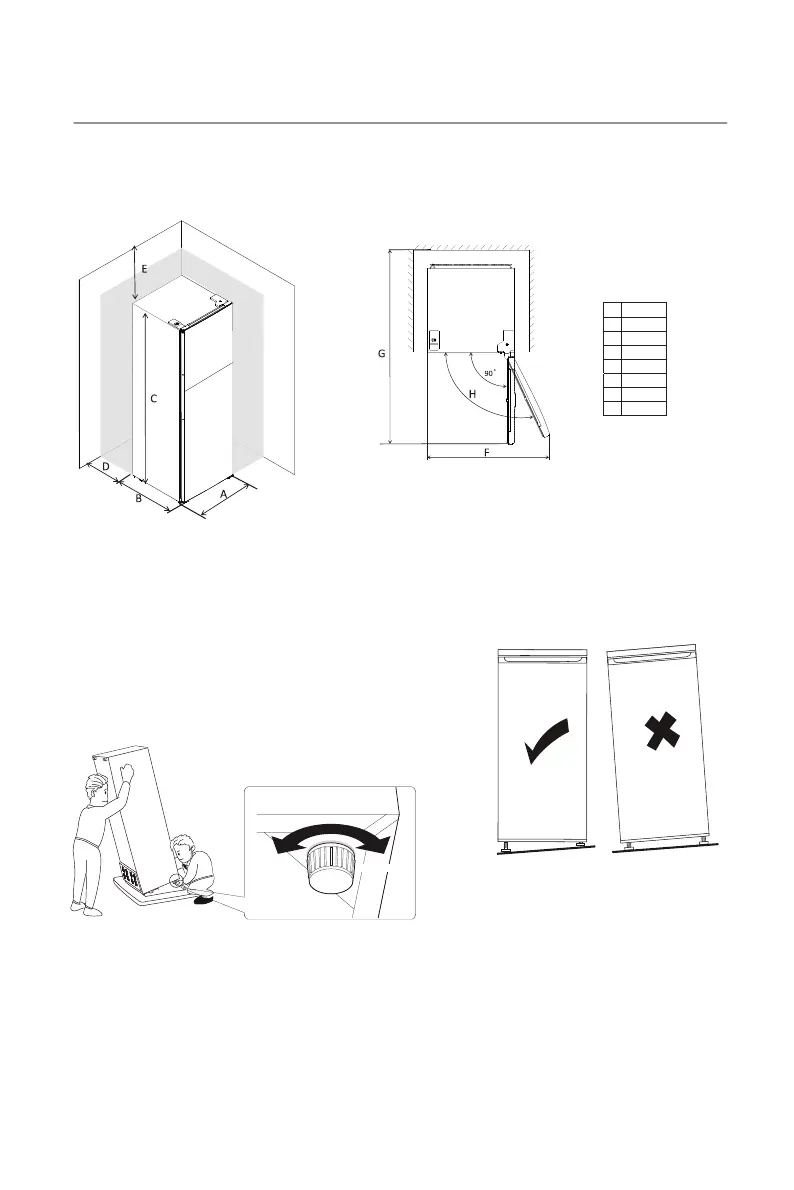 E

C

D

B

A

G

90°

H

F