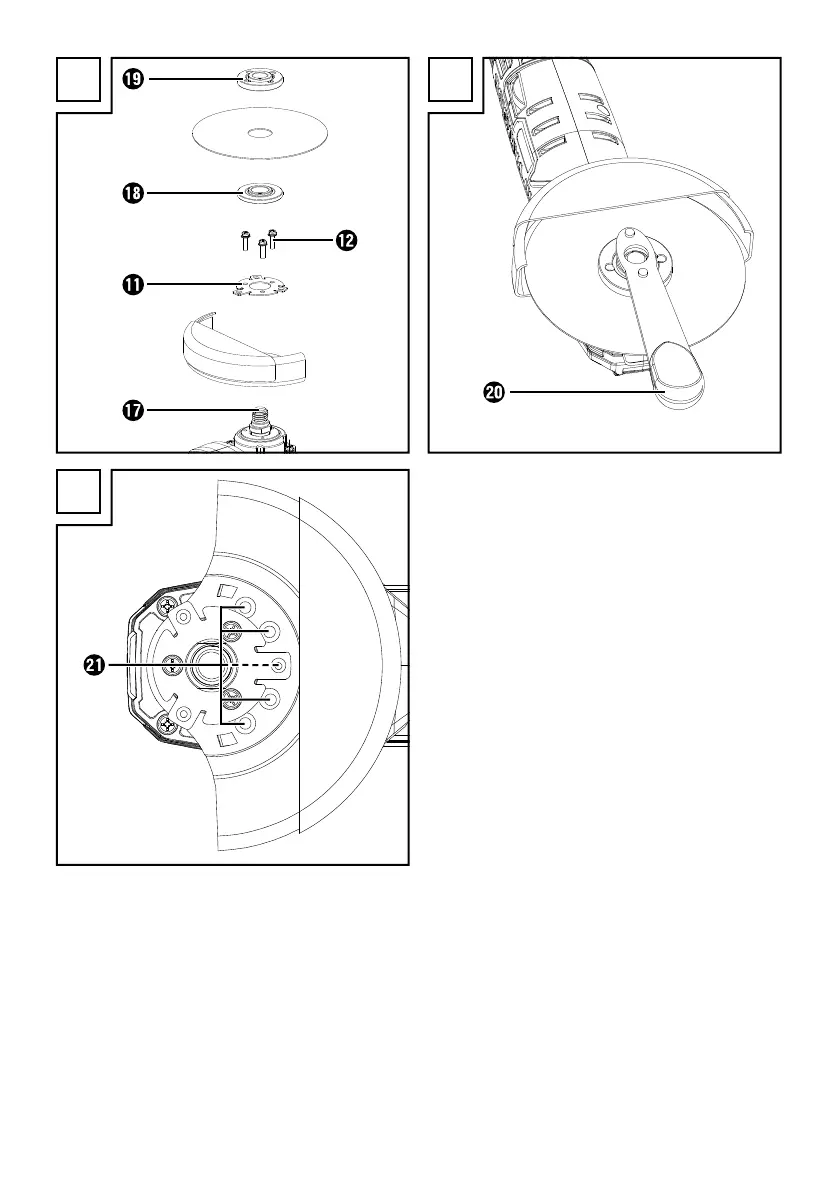 19

18

12

11

17

20

21