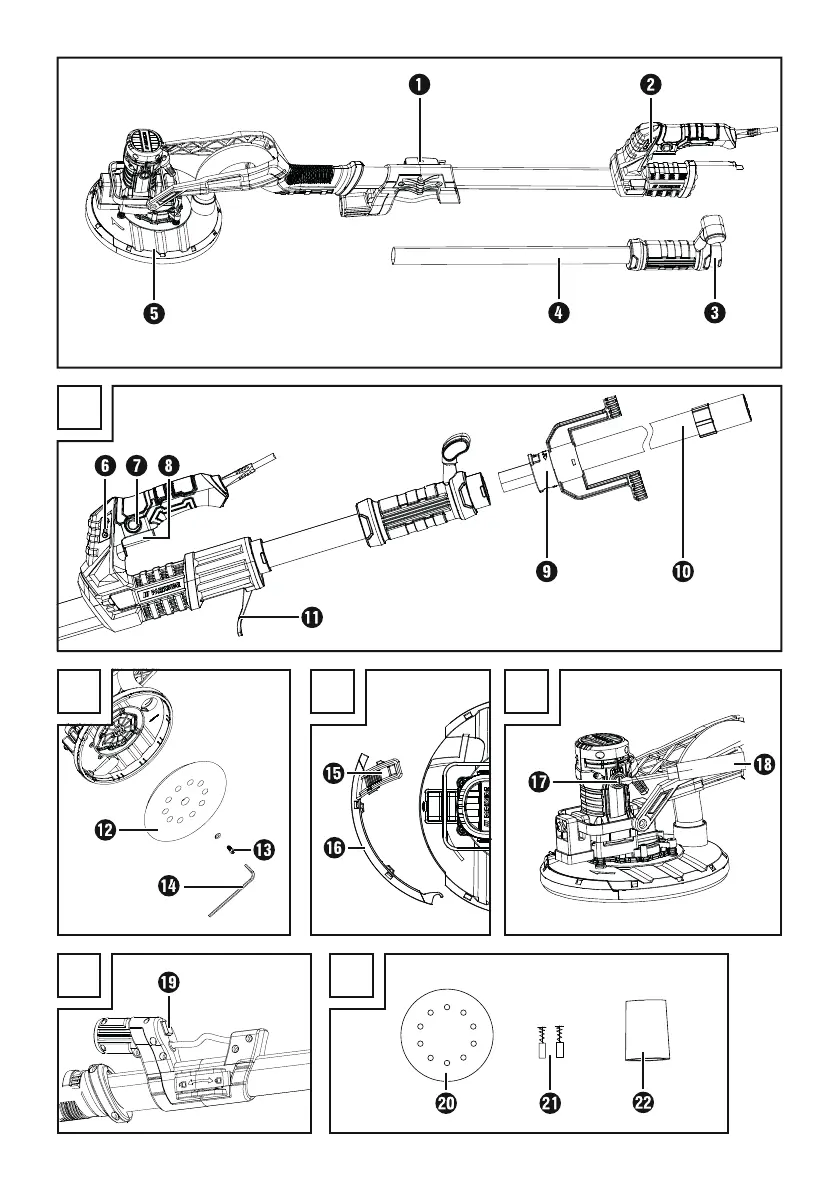 1
2
5
4
3

6 7 8
9
10
11

12
13
14

15
16

17
18

19

20
21
22