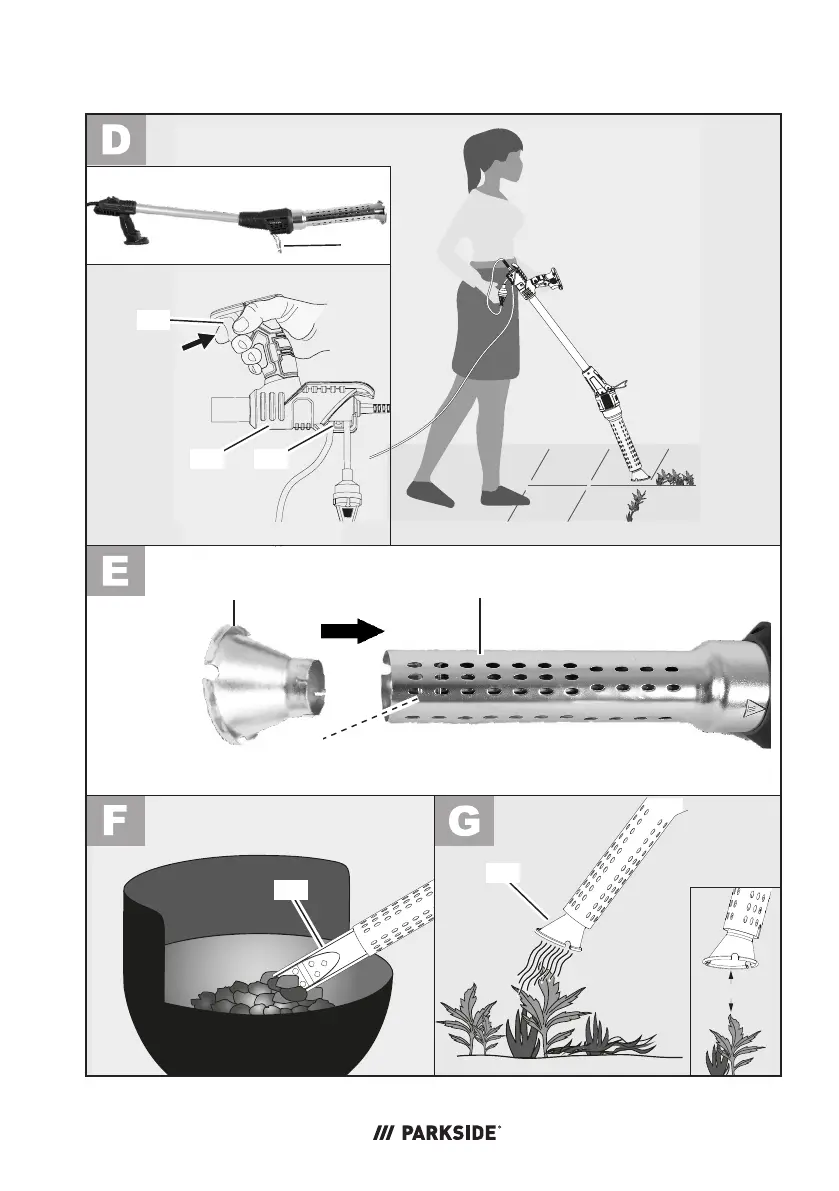 D

E

F

G

/// PARKSIDE®