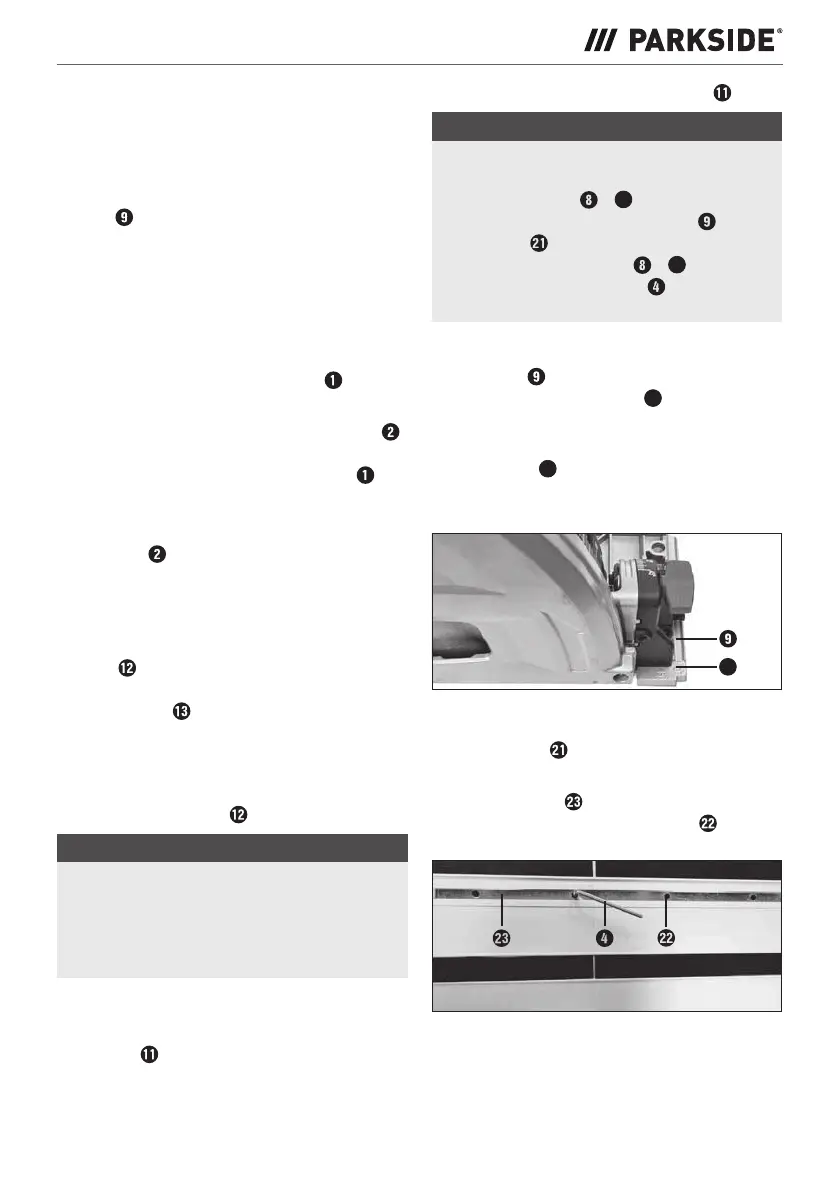 /// PARKSIDE®

9

1

2

1

2

12

13

12

11

11

8

9

21

8

4

9

9

21

23

22

23

4

22