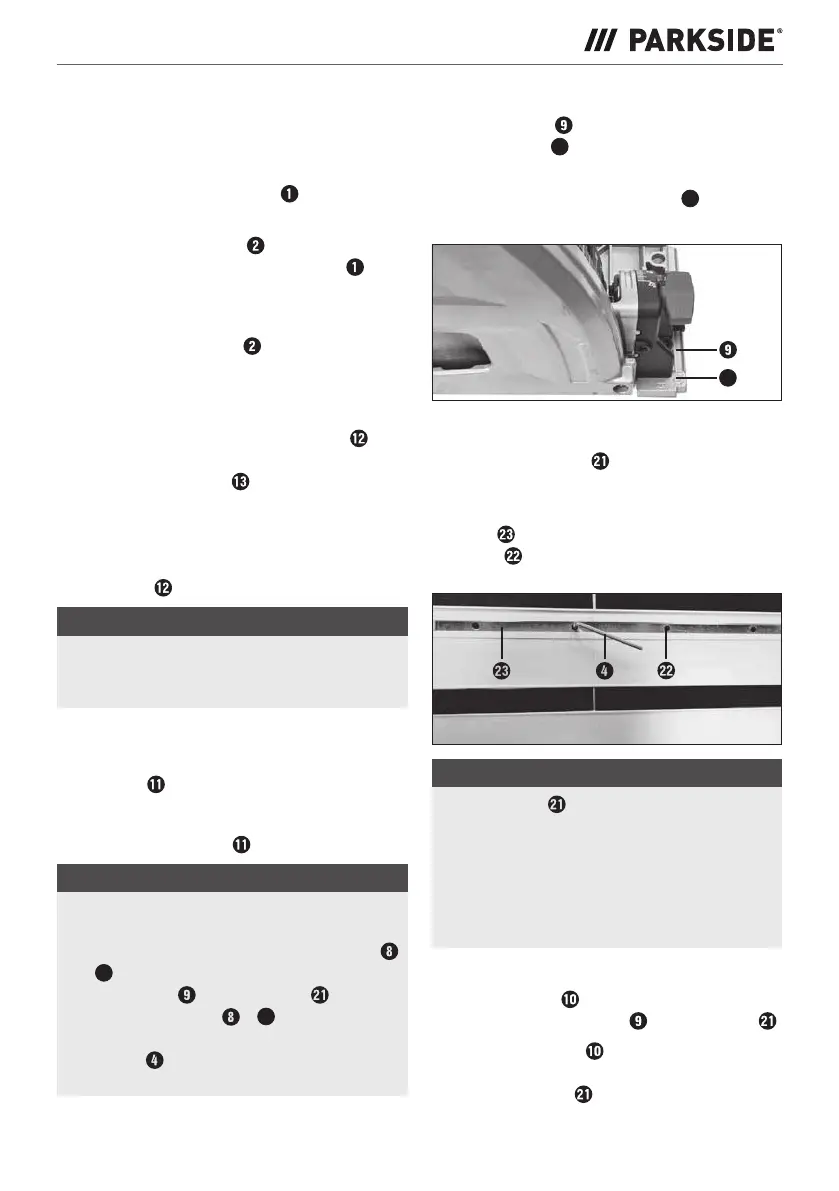 /// PARKSIDE®

1

2
1

2

12

13

12

11

11

8

9 21
8

4

9

9

21

23
22

23 4 22

21

10
9 21
10

21