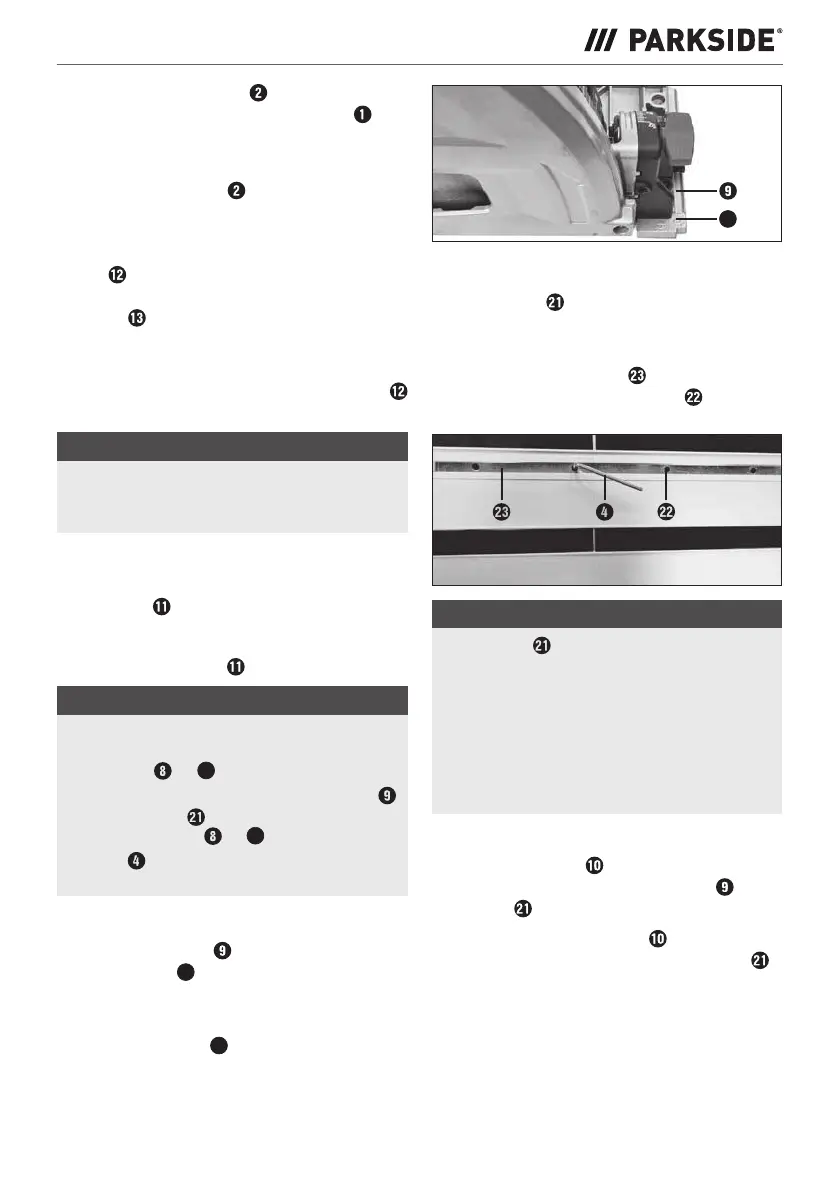 /// PARKSIDE®

2

1

2

12

13

12

11

11

8

9

21

8

4

9

9

21

23

22

23

4

22

21

10

9

21

10

21