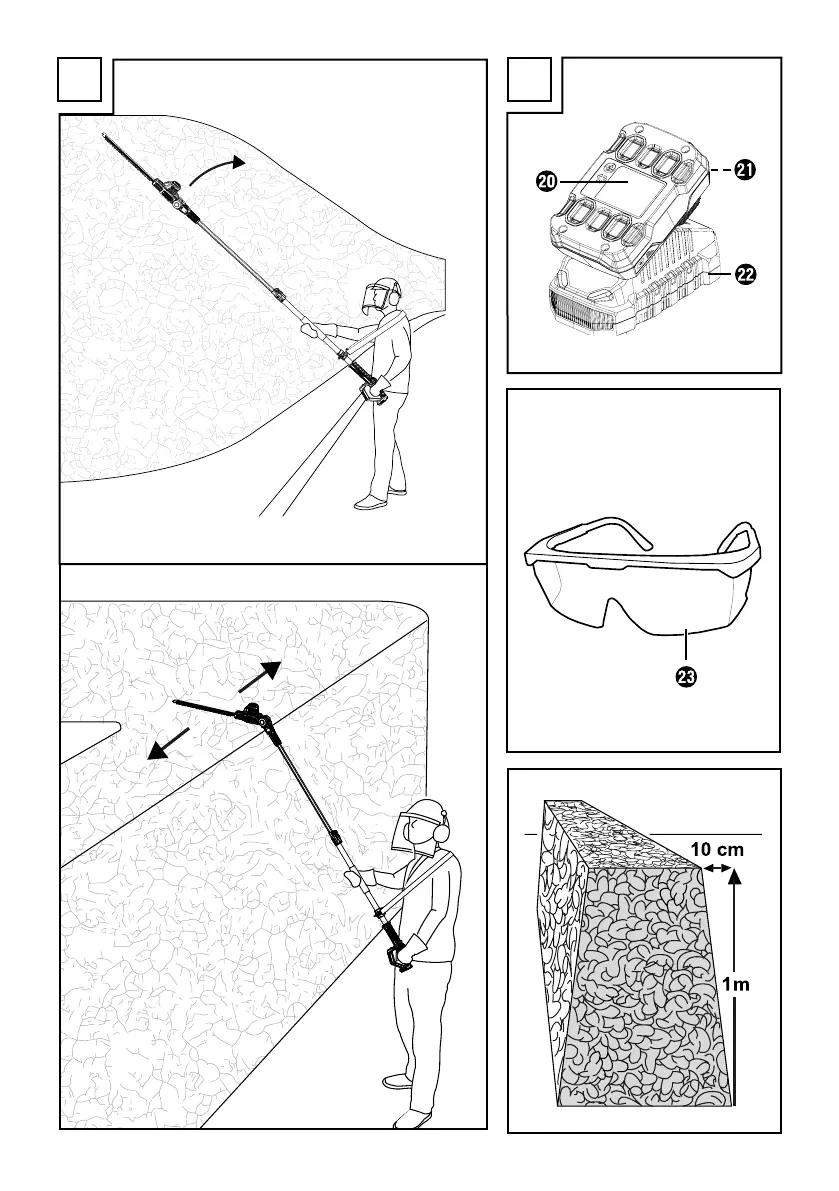 20
21
22
23
10 cm
1m