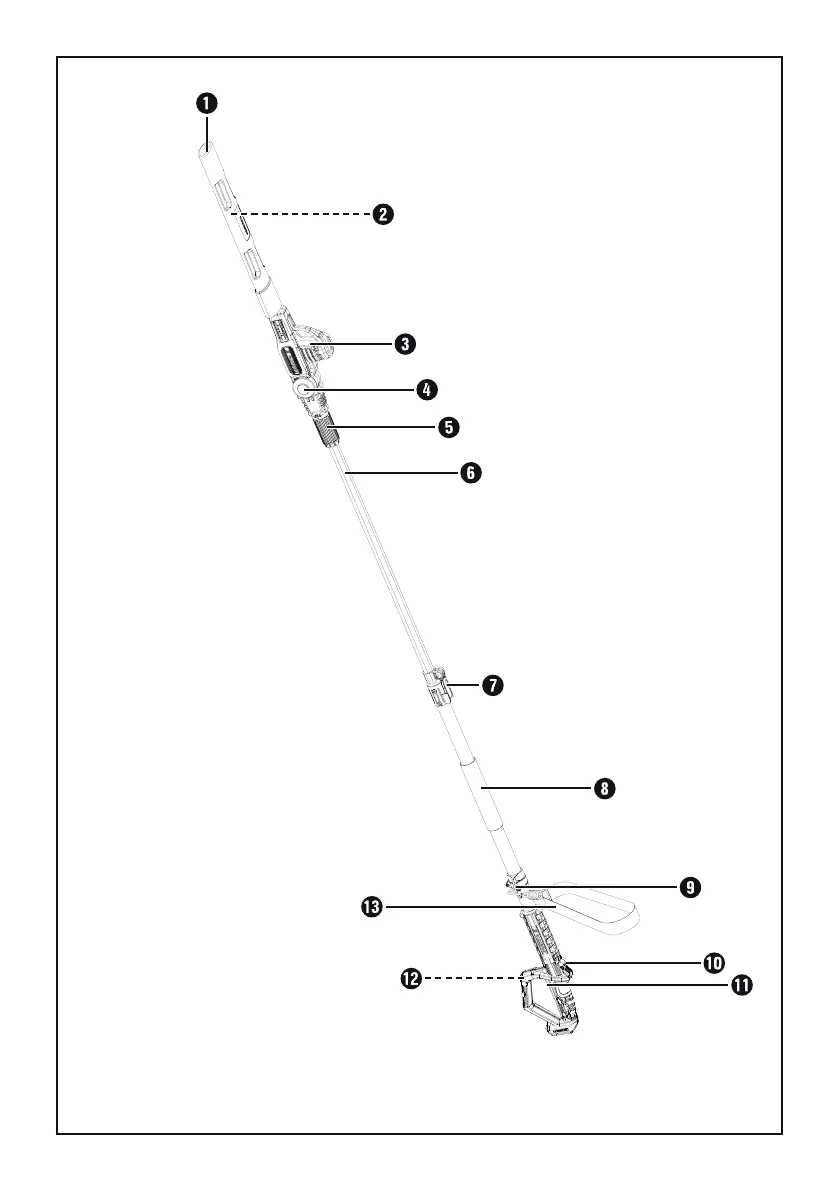 1
2
3
4
5
6
7
8
9
13
10
12
11