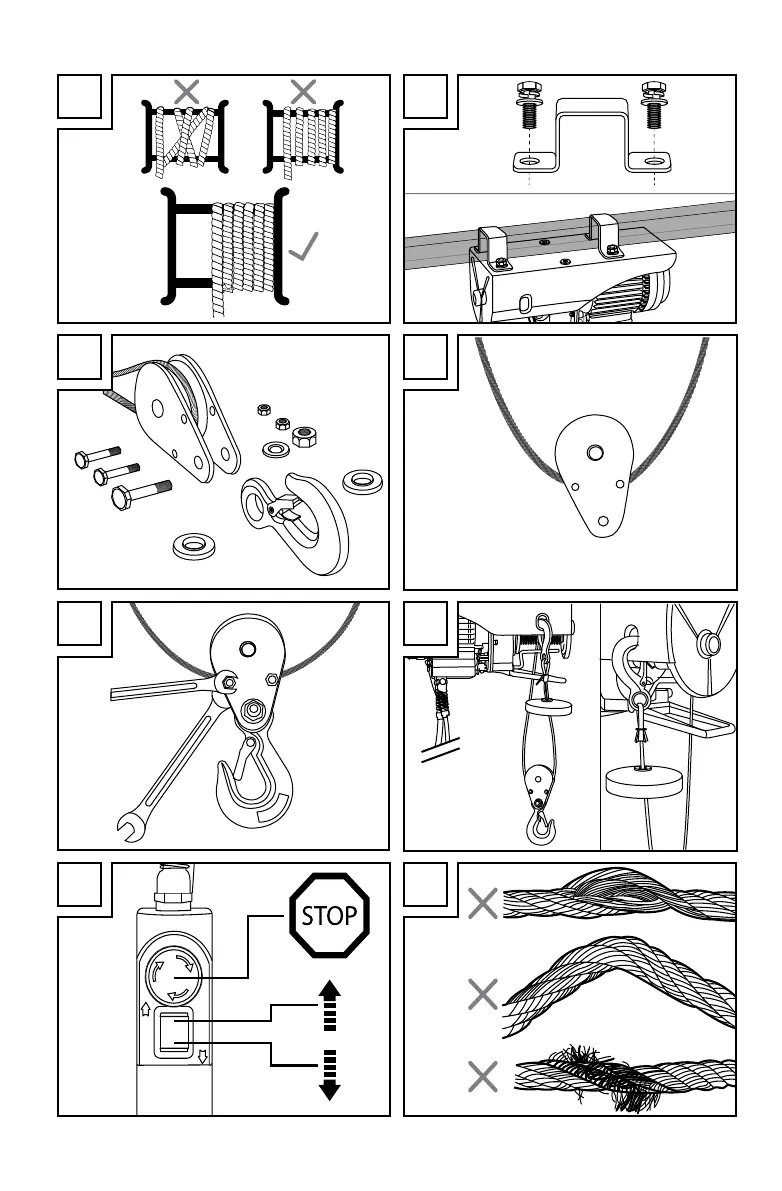 STOP