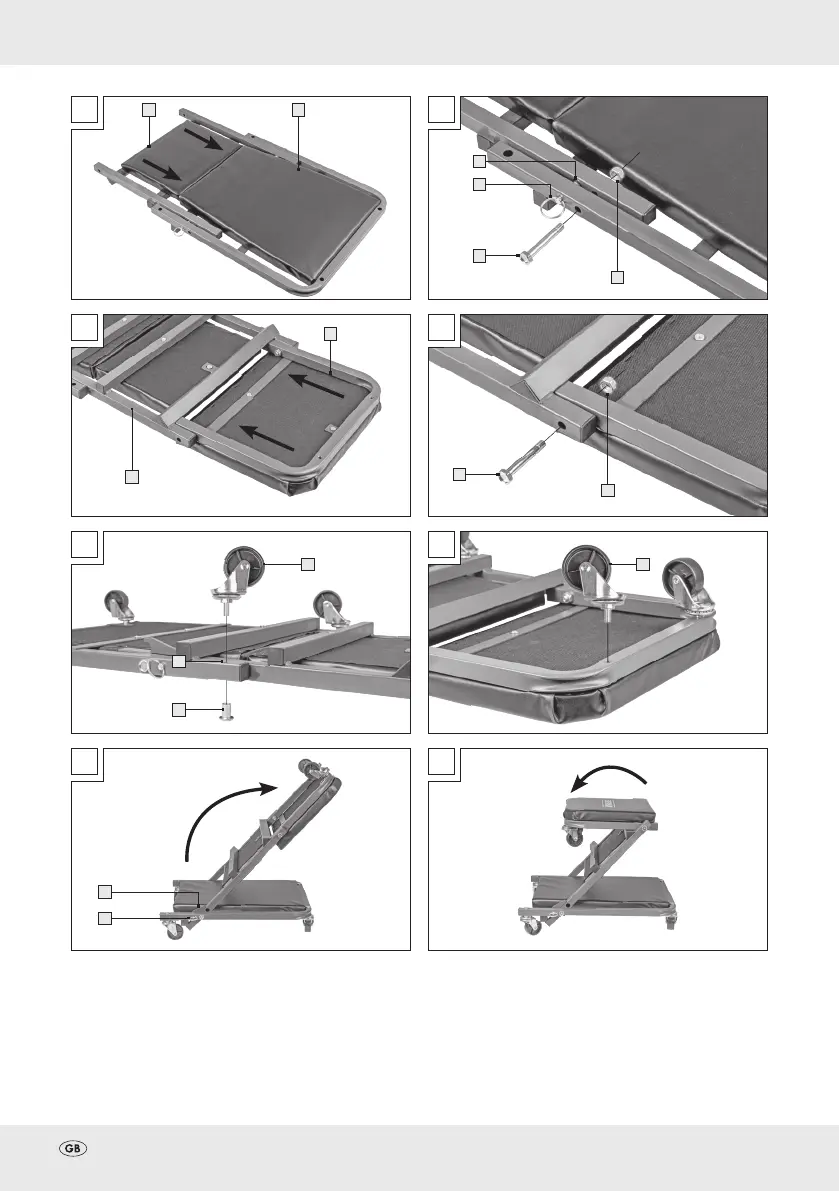 GB