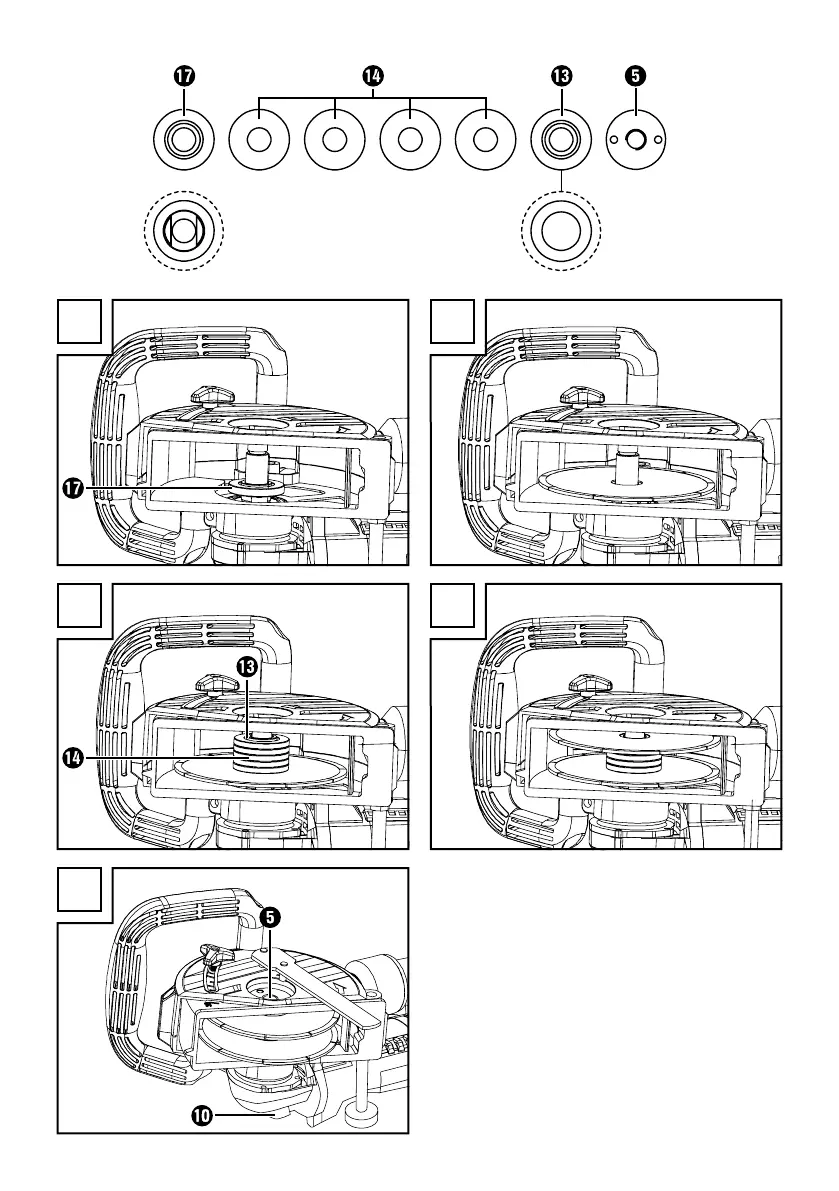 17
14
13
5
17
13
14
5
10