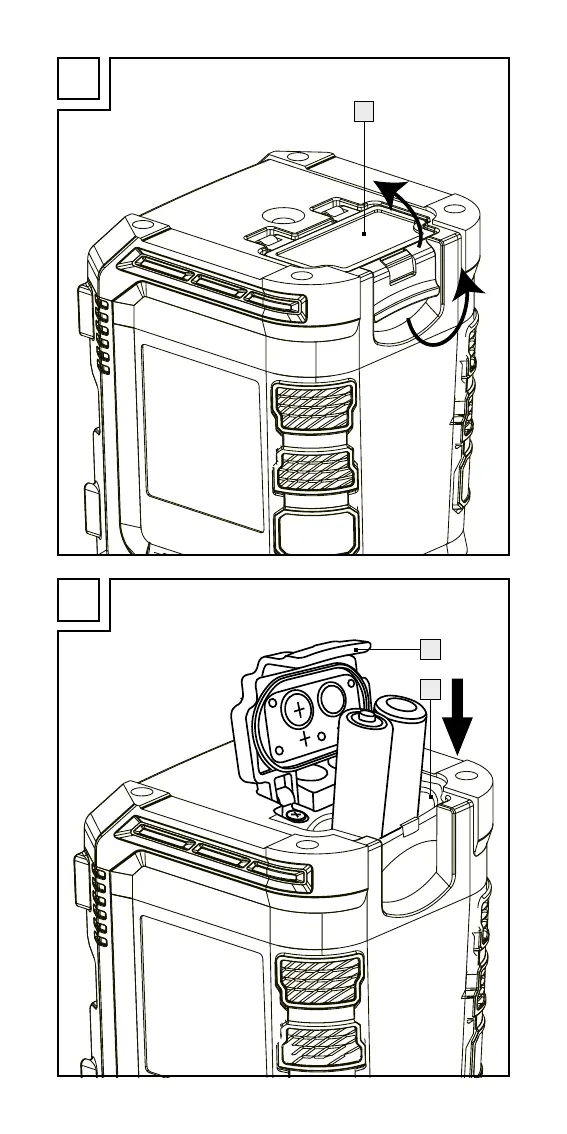 +
+