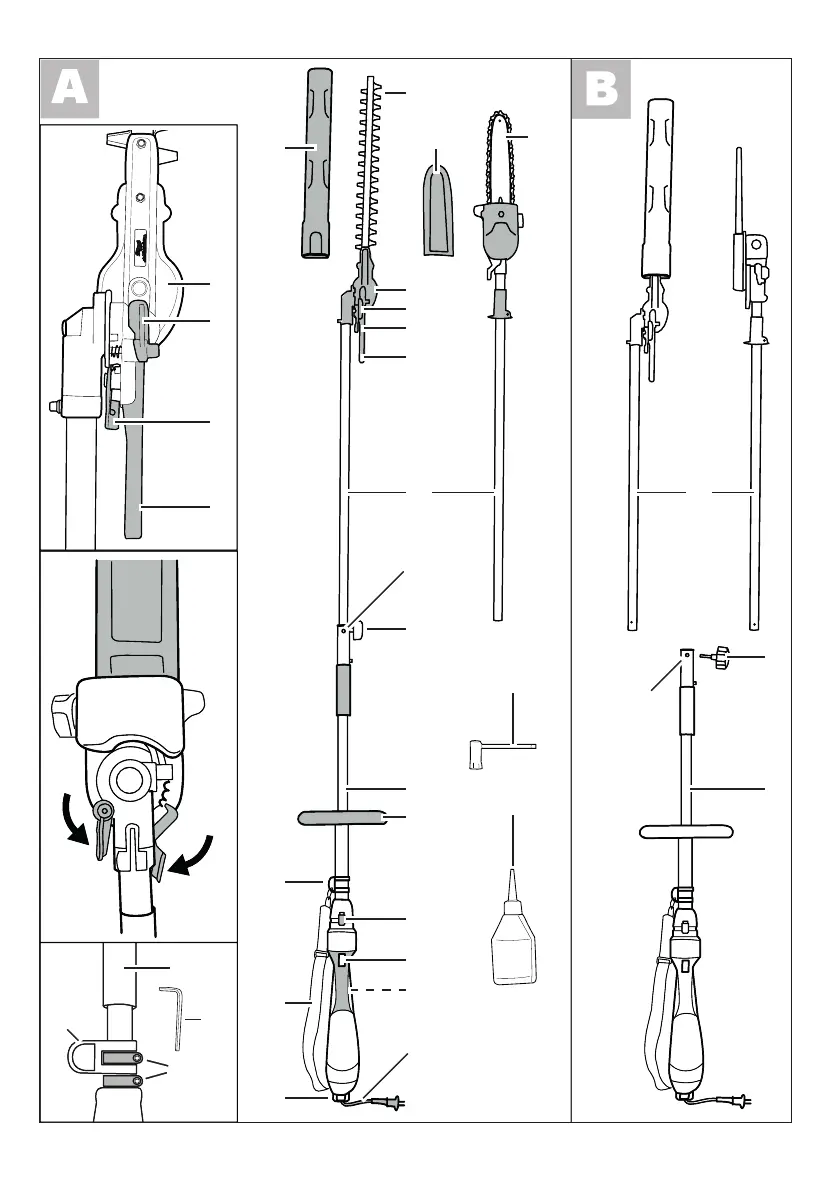 A

B