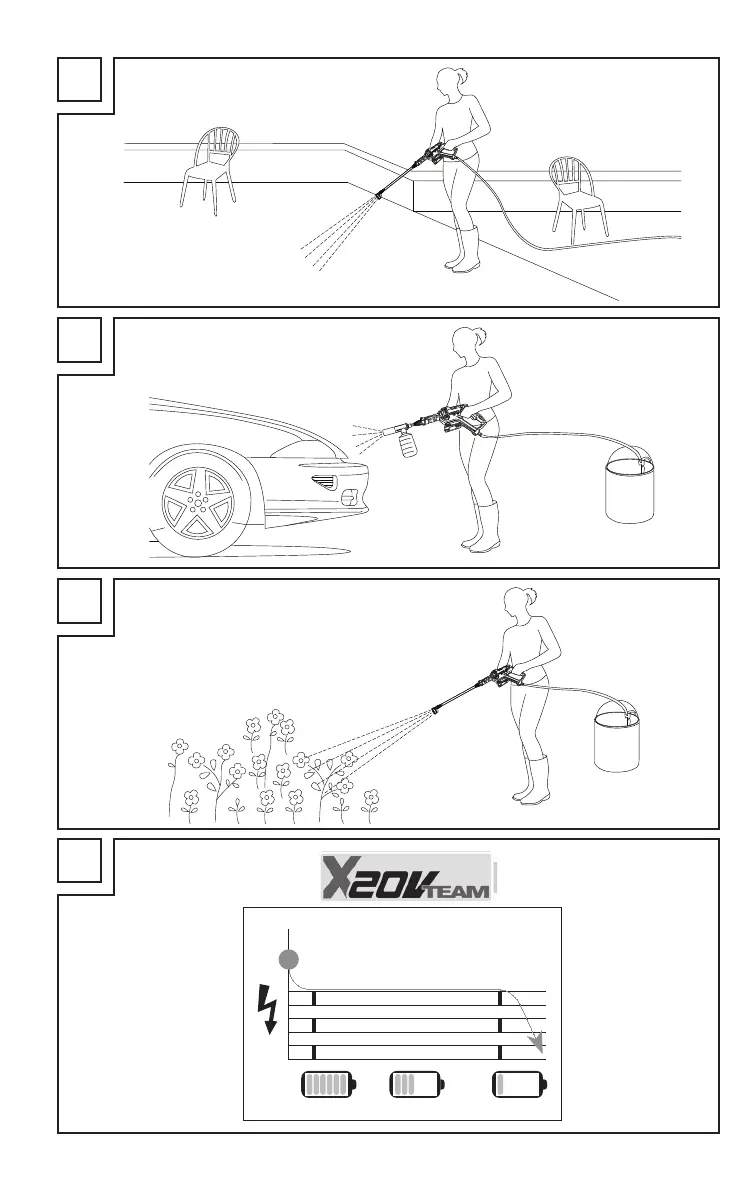 X20V TEAM