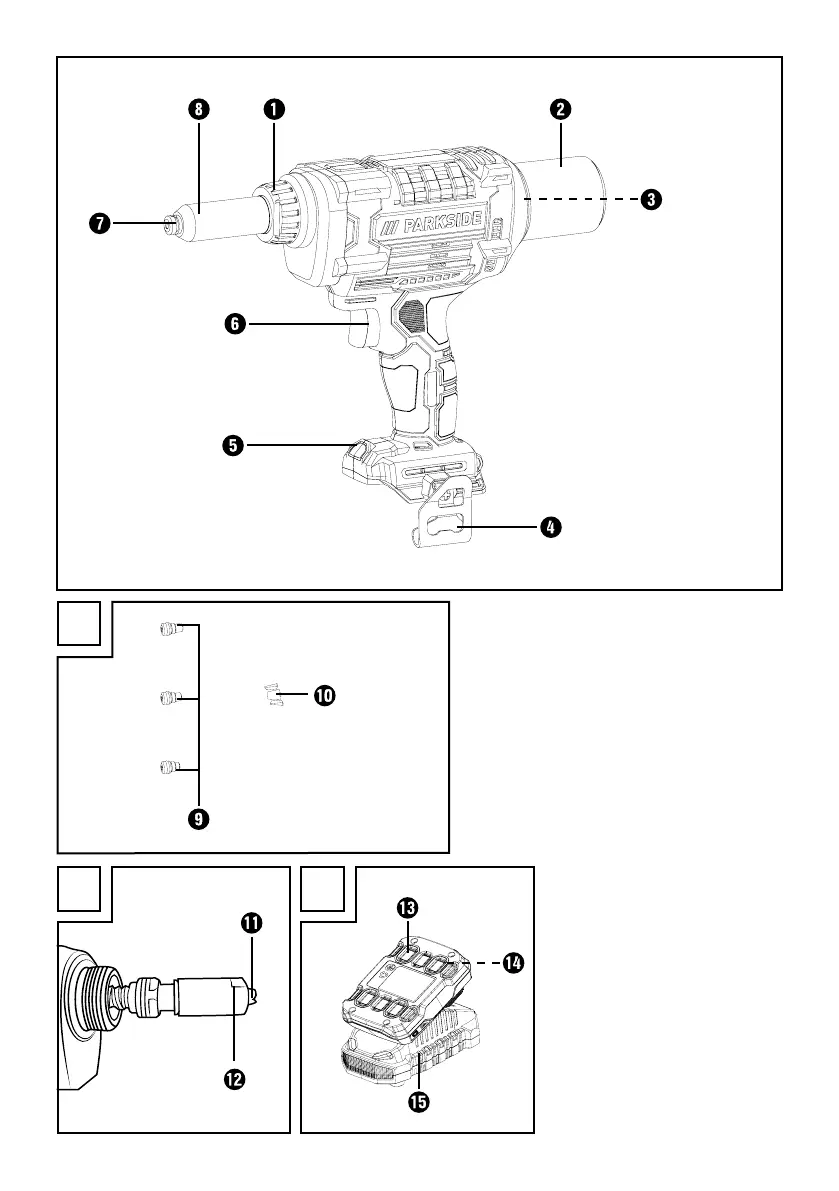 8
1
2
3
7
PARKSIDE
6
5
4

10
9

11
12

13
14
15