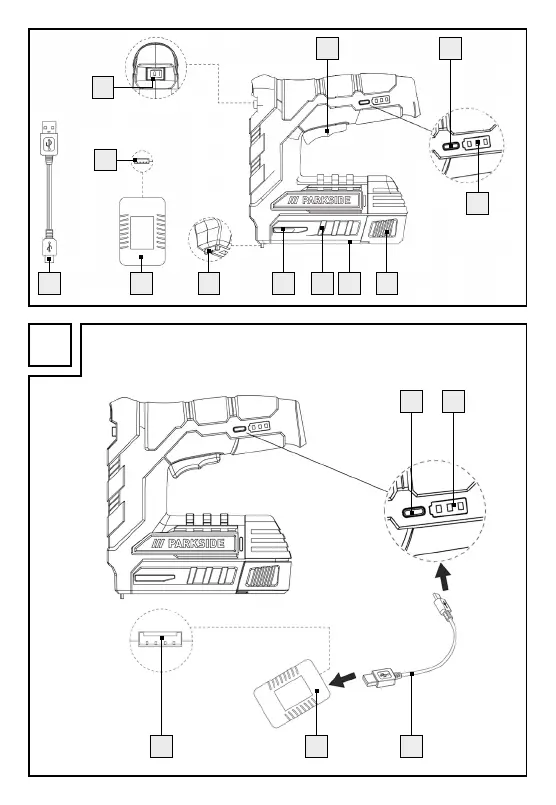 PARKSIDE

PARKSIDE