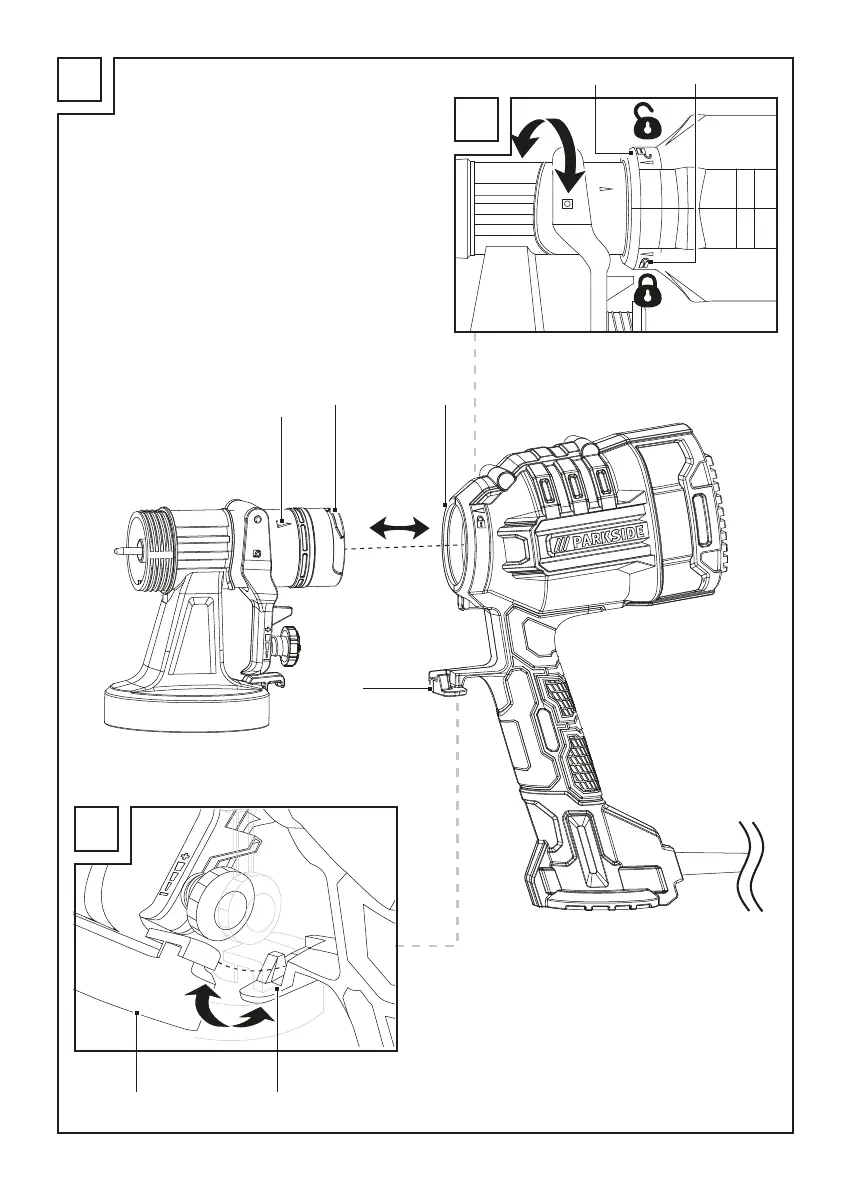 PARKSIDE