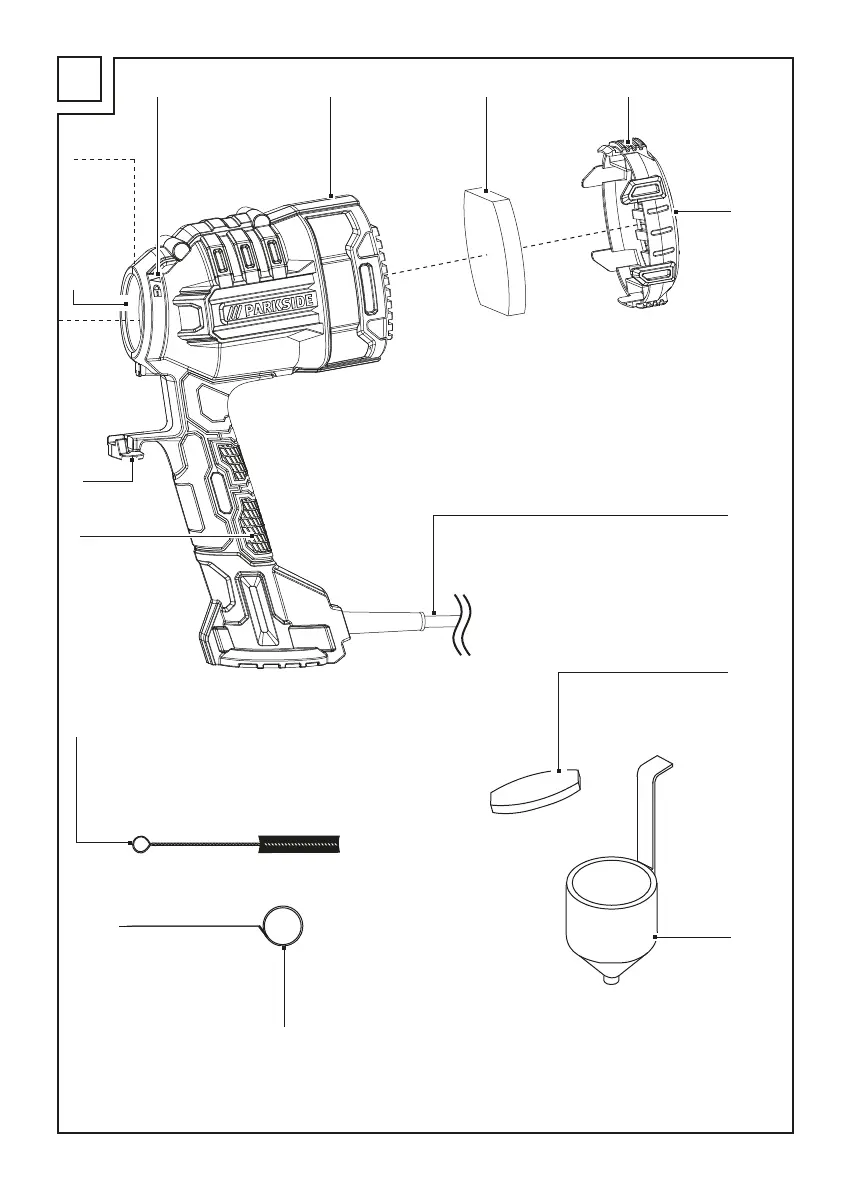 PARKSIDE