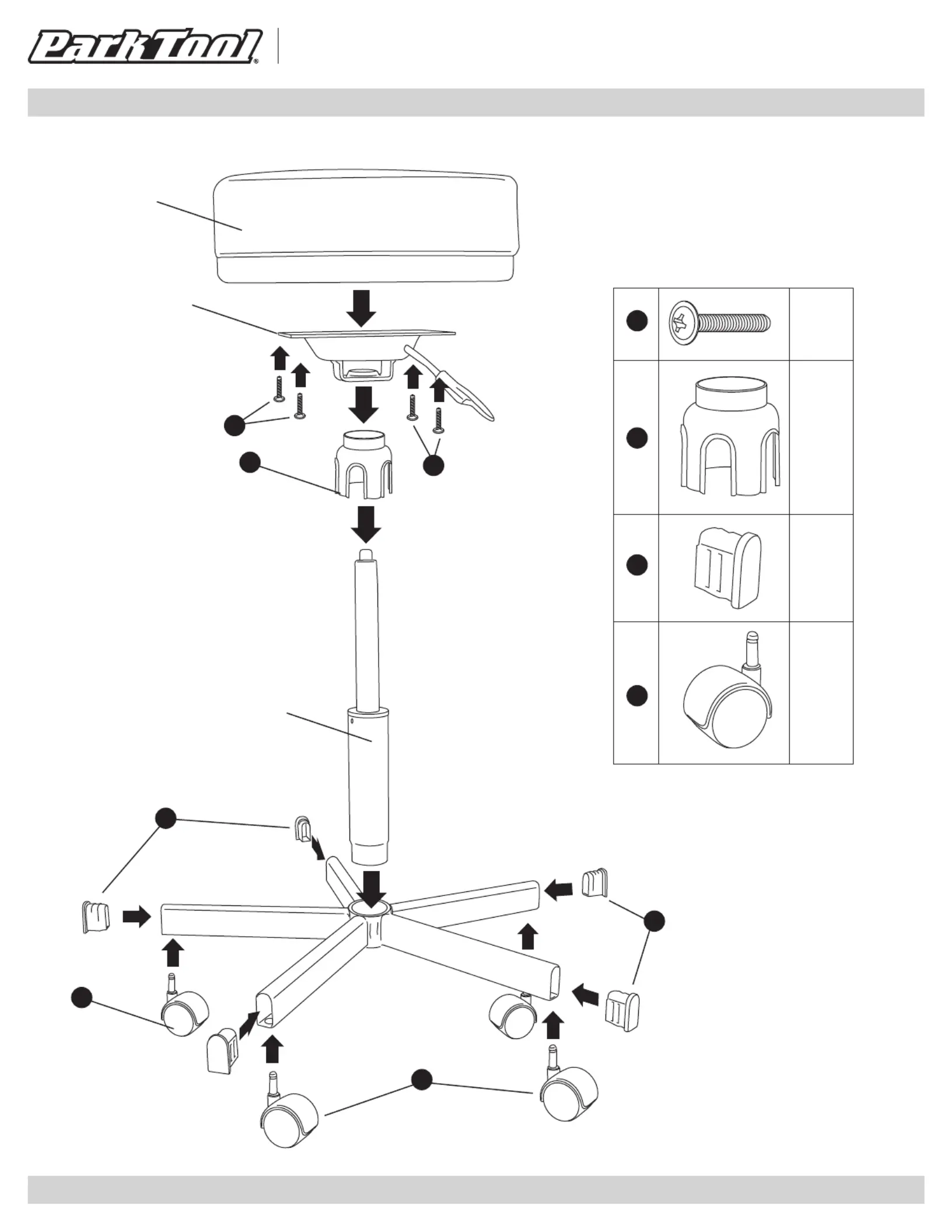 Park Tool®