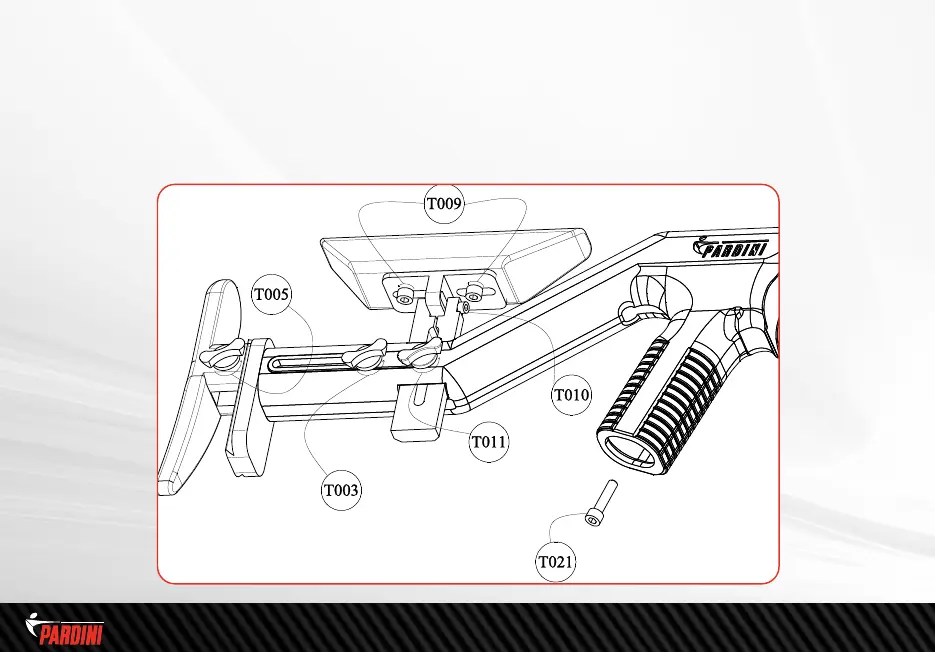 T009

PARDINI

T005

T010

T011

T003

T021

PARDINI