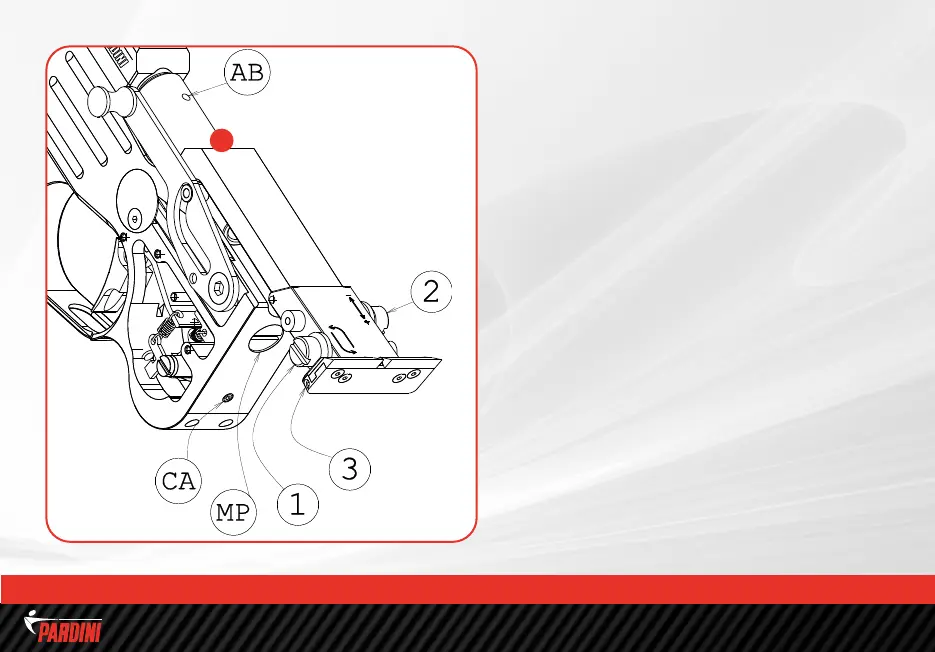 AB
2
3
CA
MP
1
PARDINI