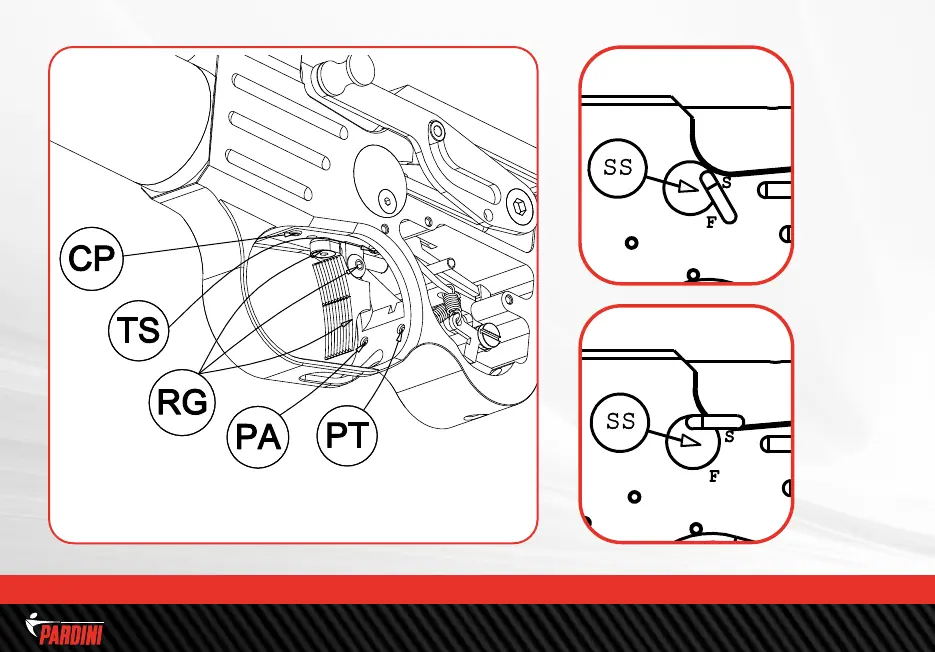 CP
TS
RG
PA
PT

SS
S
F

SS
S
F

PARDINI