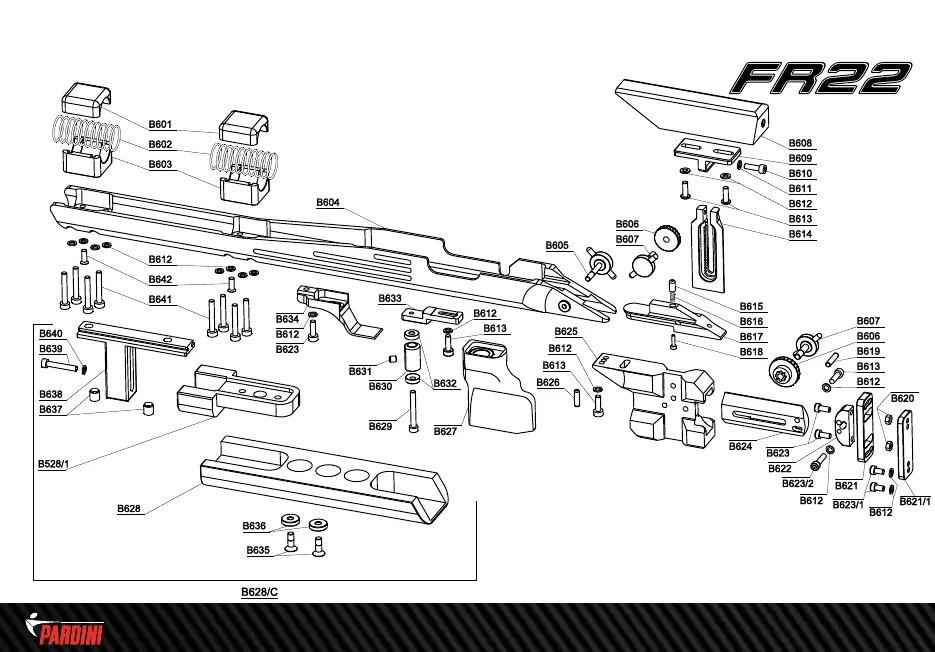 FR22

B601
B602
B603
B604
B612
B642
B641
B640
B639
B638
B637
B528/1
B628
B636
B635
B628/C
B634
B612
B623
B633
B612
B613
B631
B630
B632
B629
B627
B605
B606
B607
B625
B612
B613
B626
B608
B609
B610
B611
B612
B613
B614
B615
B616
B617
B618
B607
B606
B619
B613
B612
B620
B624
B623
B622
B623/2
B612
B621
B623/1
B612
B621/1

PARDINI