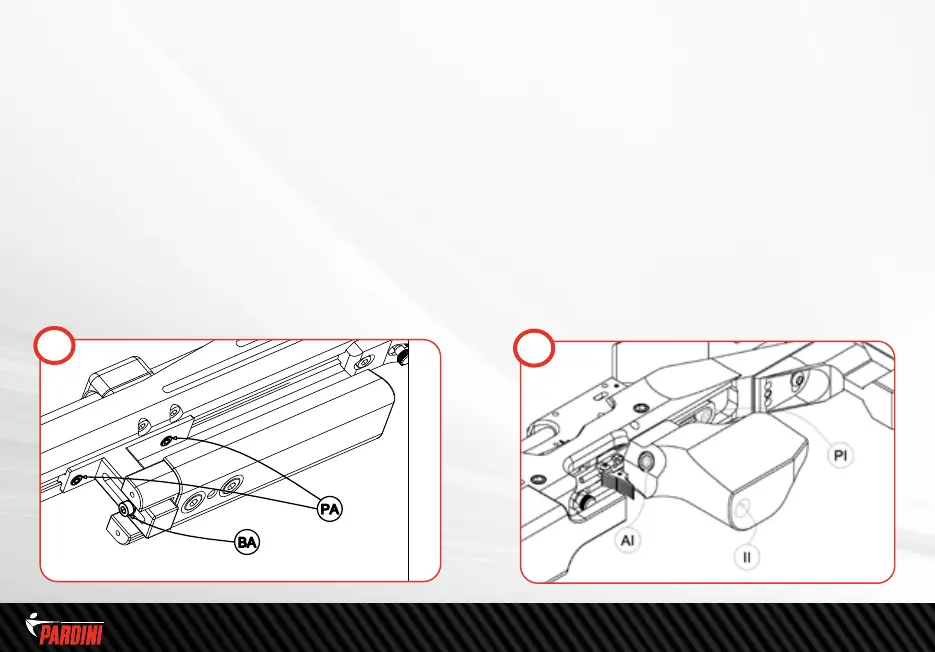 PA

BA

PI

AI

II

PARDINI