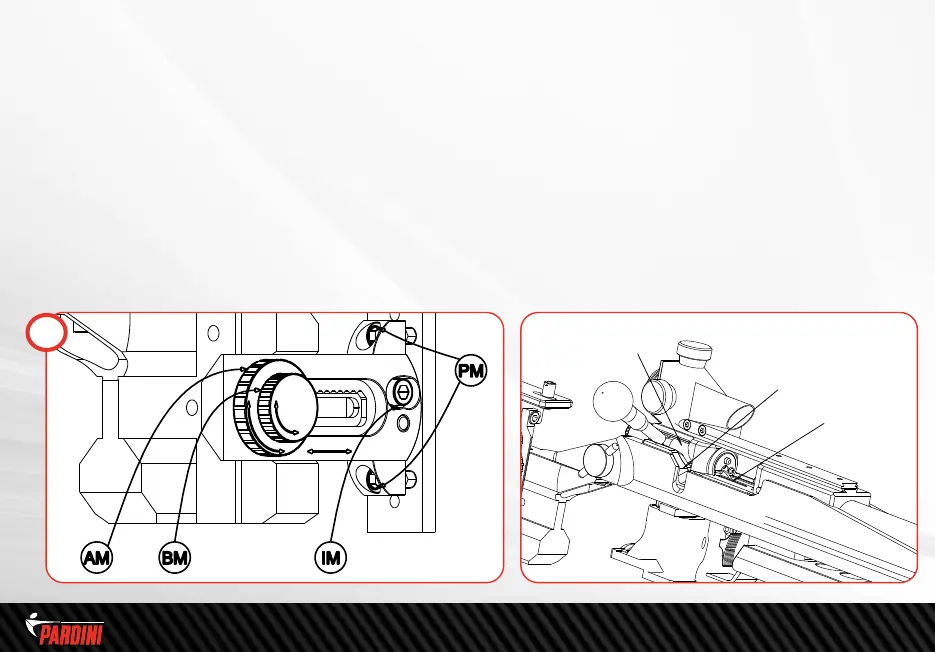 PM

AM

BM

IM

PARDINI