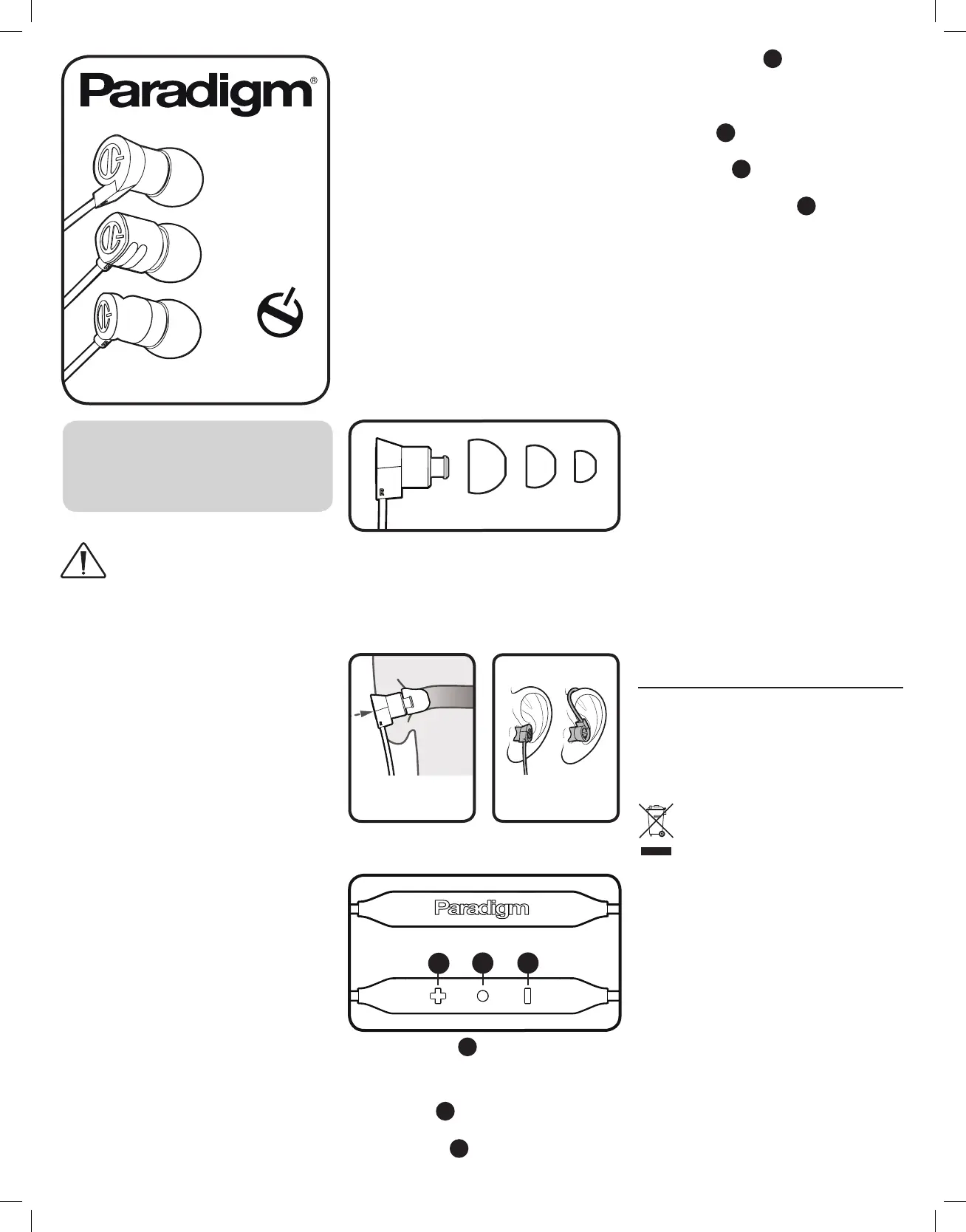 Paradigm®

R

Paradigm