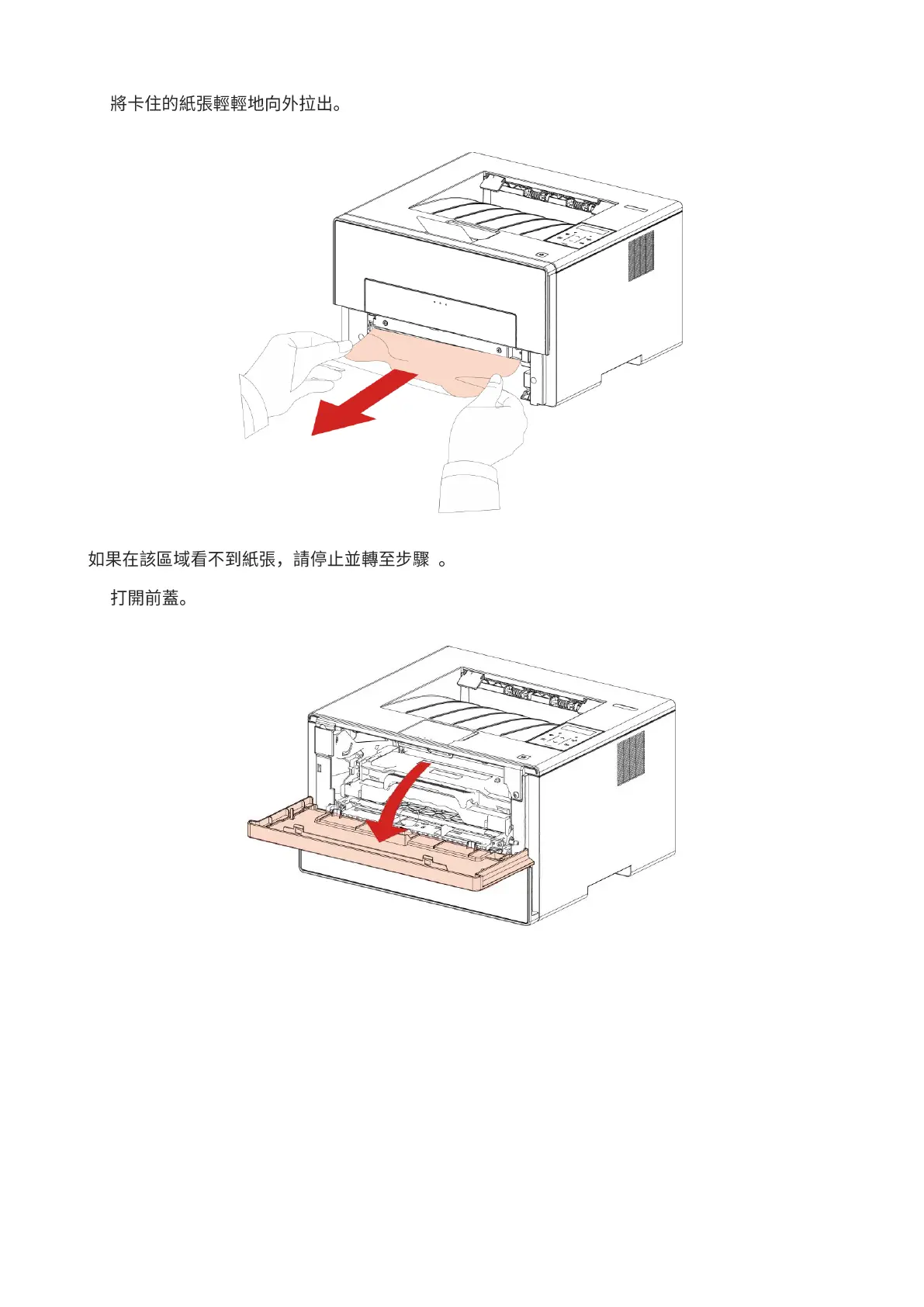 將卡住的紙張輕輕地向外拉出。

如果在該區域看不到紙張，請停止並轉至步驟 。

打開前蓋。