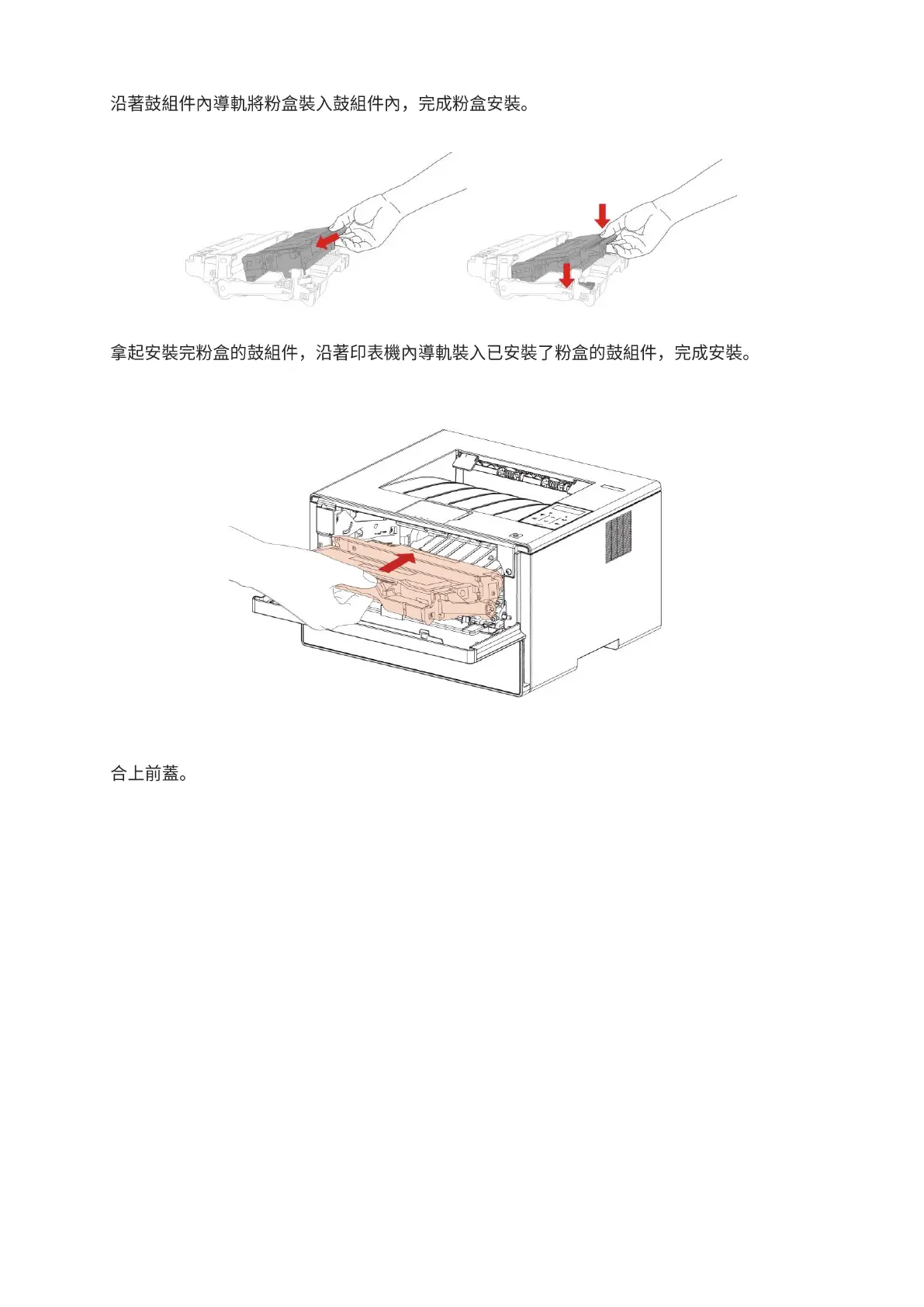 沿著鼓組件內導軌將粉盒裝入鼓組件內，完成粉盒安裝。

拿起安裝完粉盒的鼓組件，沿著印表機內導軌裝入已安裝了粉盒的鼓組件，完成安裝。

合上前蓋。