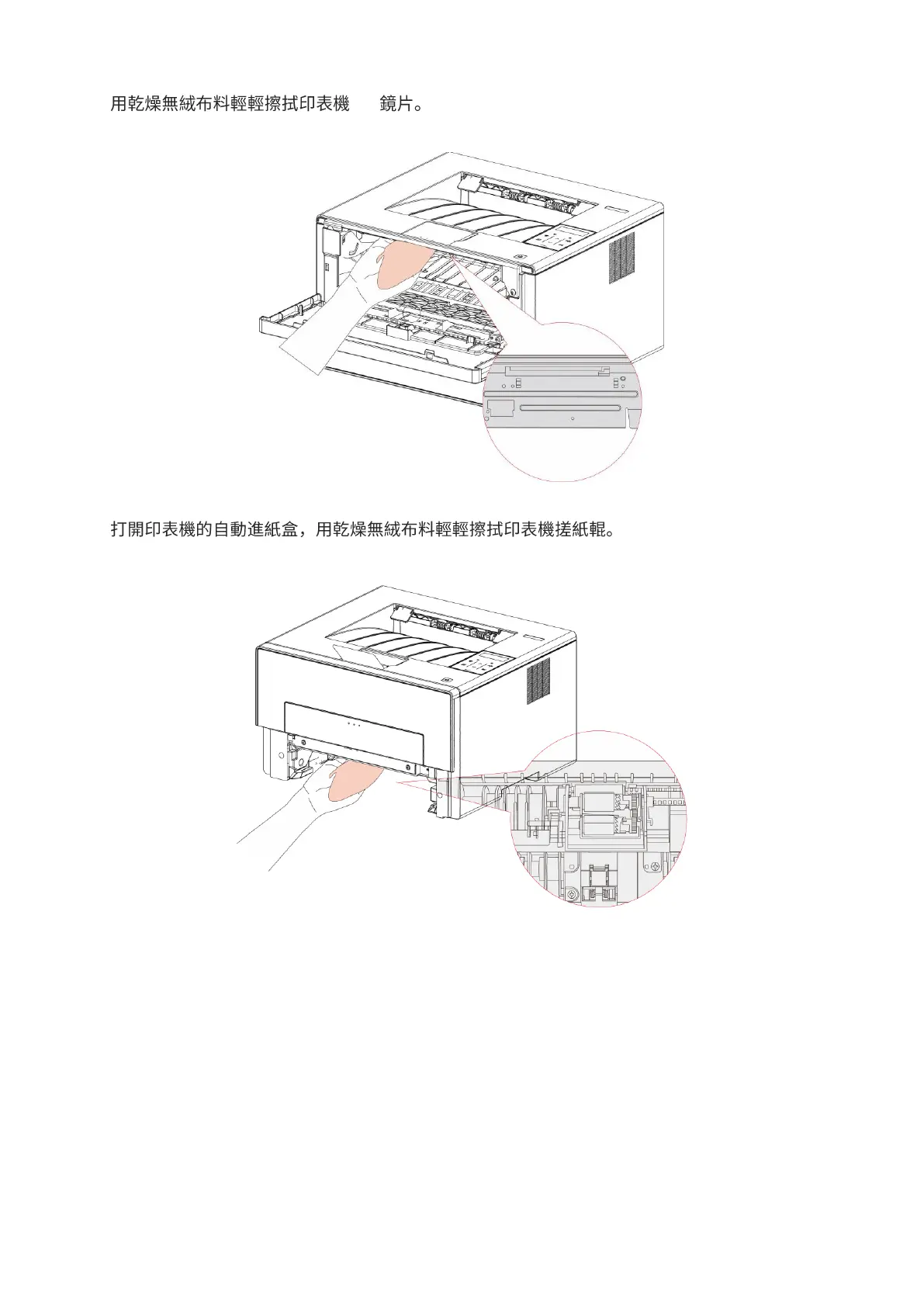 用乾燥無絨布料輕輕擦拭印表機　　鏡片。

打開印表機的自動進紙盒，用乾燥無絨布料輕輕擦拭印表機搓紙輥。