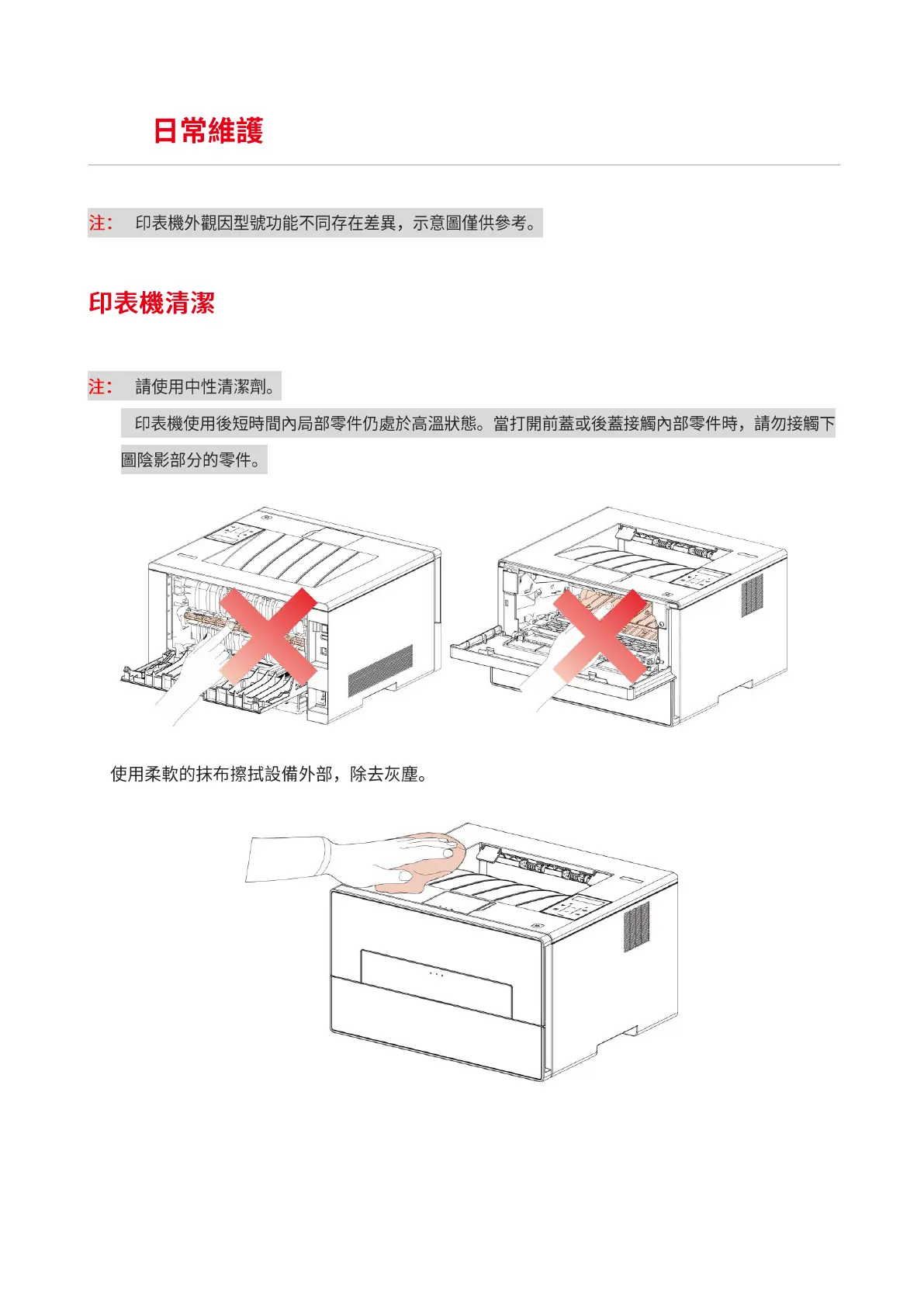 日常維護

注： 印表機外觀因型號功能不同存在差異，示意圖僅供參考。

印表機清潔

注： 請使用中性清潔劑。

印表機使用後短時間內局部零件仍處於高溫狀態。當打開前蓋或後蓋接觸內部零件時，請勿接觸下圖陰影部分的零件。

使用柔軟的抹布擦拭設備外部，除去灰塵。