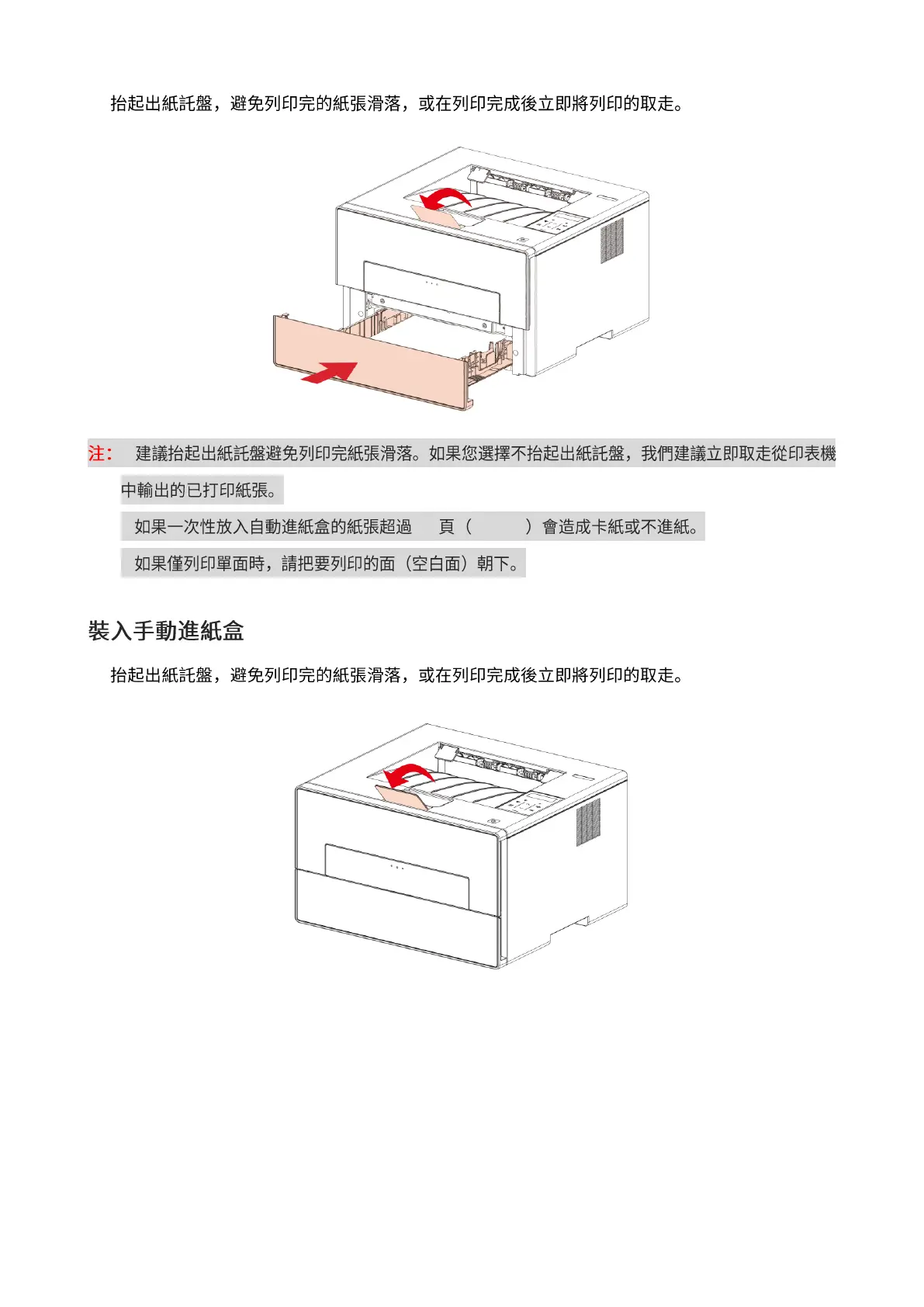 抬起出紙託盤，避免列印完的紙張滑落，或在列印完成後立即將列印的取走。

注： 建議抬起出紙託盤避免列印完紙張滑落。如果您選擇不抬起出紙託盤，我們建議立即取走從印表機中輸出的已打印紙張。

如果一次性放入自動進紙盒的紙張超過 頁（ ）會造成卡紙或不進紙。

如果僅列印單面時，請把要列印的面（空白面）朝下。

裝入手動進紙盒

抬起出紙託盤，避免列印完的紙張滑落，或在列印完成後立即將列印的取走。