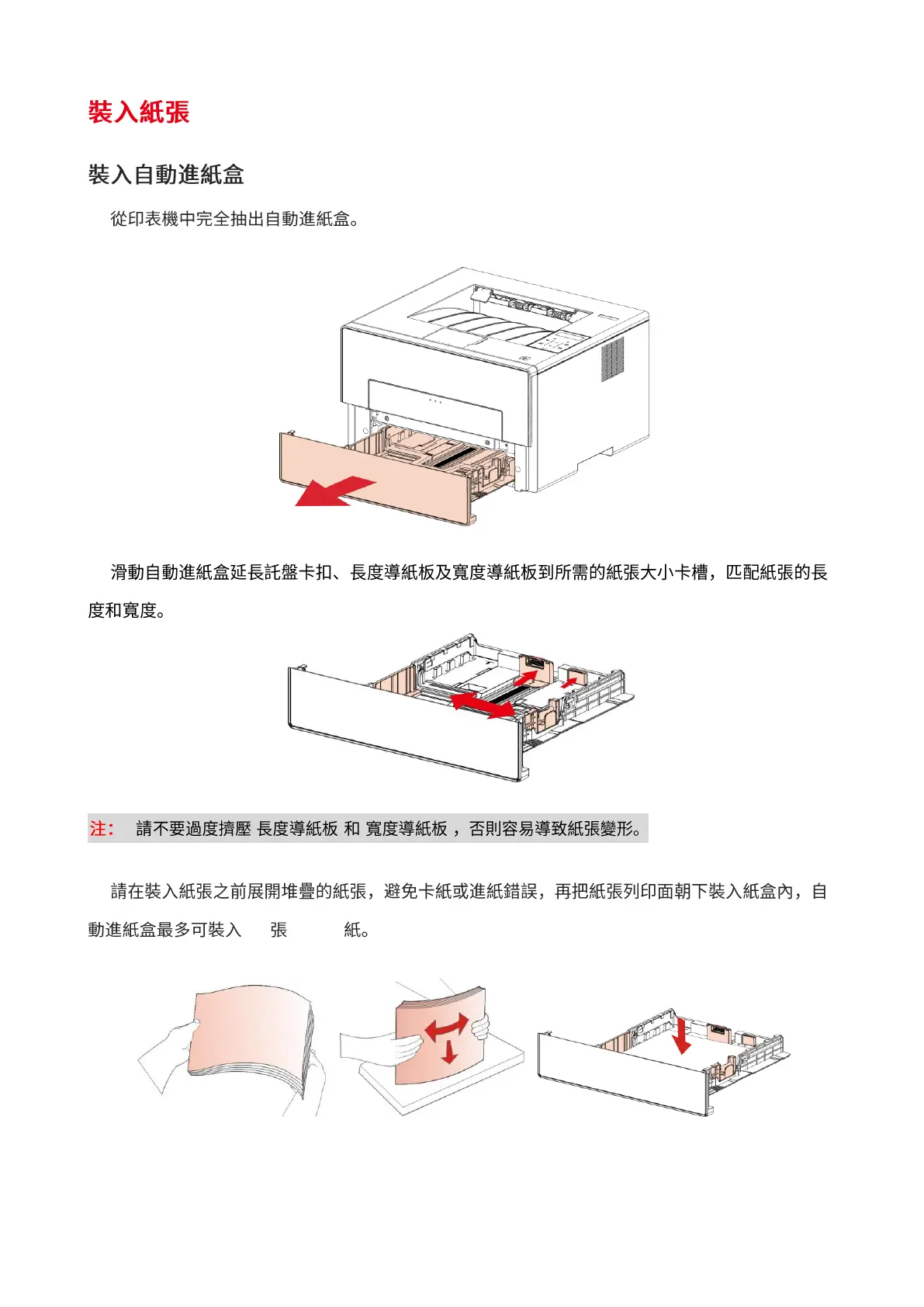 裝入紙張

裝入自動進紙盒

從印表機中完全抽出自動進紙盒。

滑動自動進紙盒延長託盤卡扣、長度導紙板及寬度導紙板到所需的紙張大小卡槽，匹配紙張的長度和寬度。

注： 請不要過度擠壓 長度導紙板 和 寬度導紙板 ，否則容易導致紙張變形。

請在裝入紙張之前展開堆疊的紙張，避免卡紙或進紙錯誤，再把紙張列印面朝下裝入紙盒內，自動進紙盒最多可裝入 張 紙。