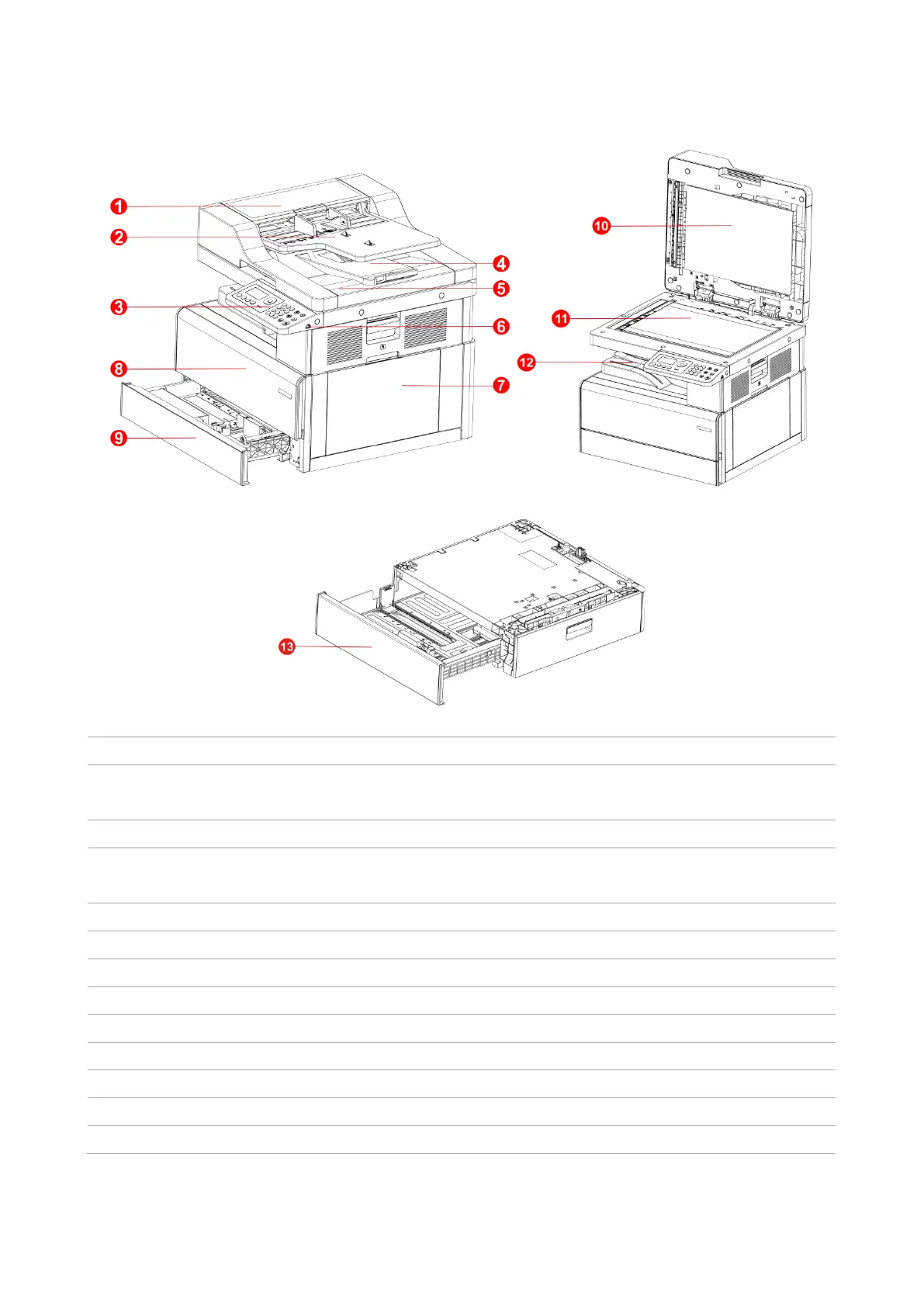 1
2
3
4
5
6
7
8
9
10
11
12
13