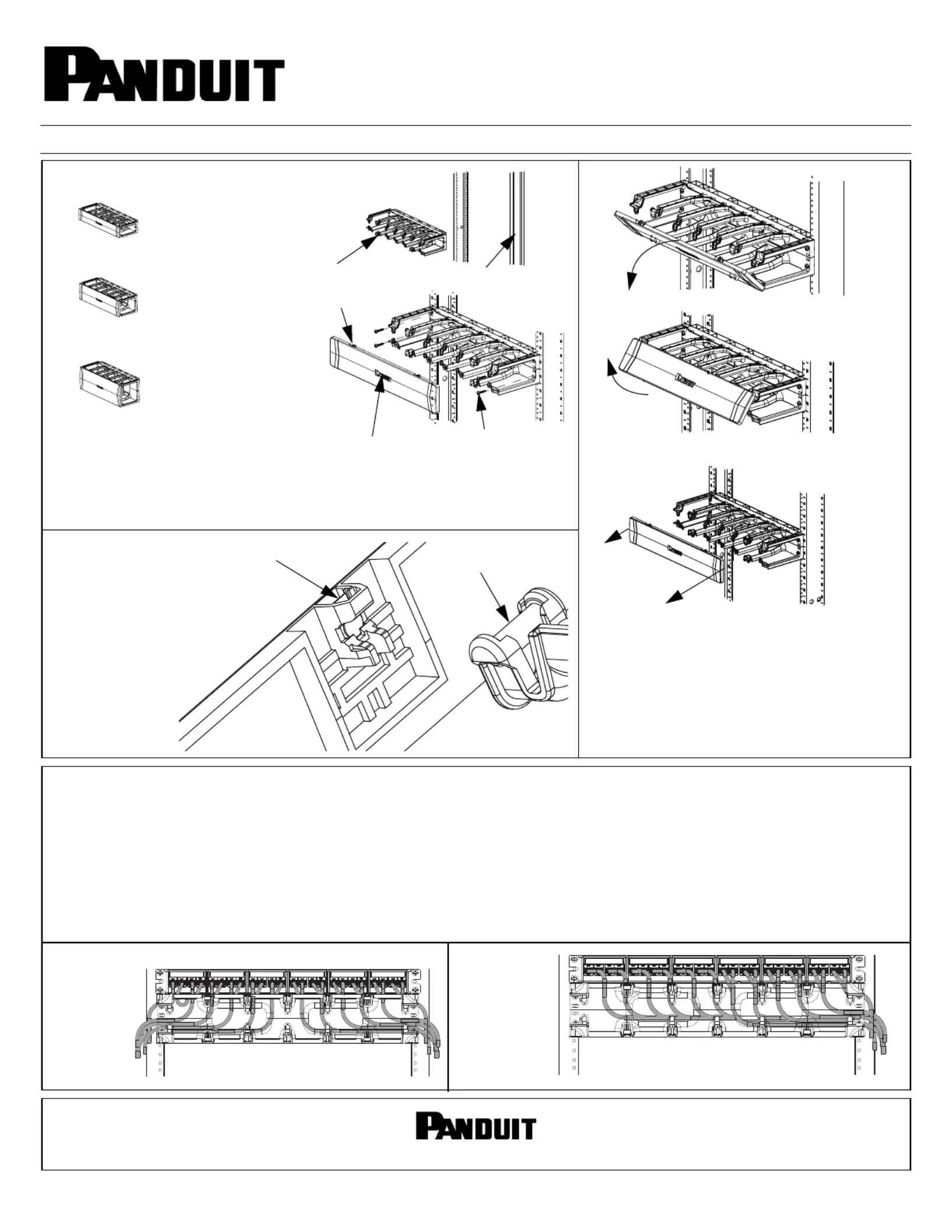 PANDUIT

PANDUIT