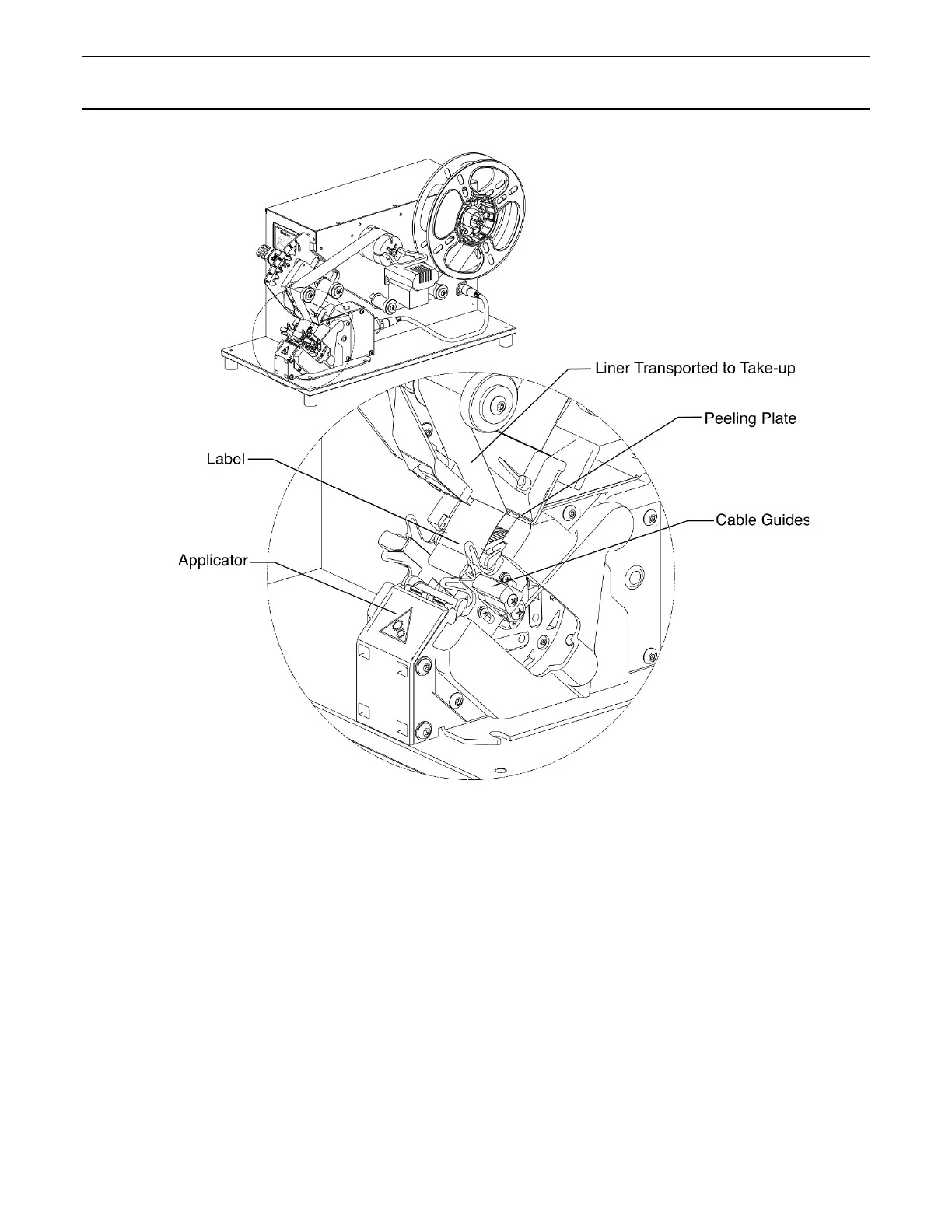 Liner Transported to Take-up

Peeling Plate

Label

Cable Guides

Applicator