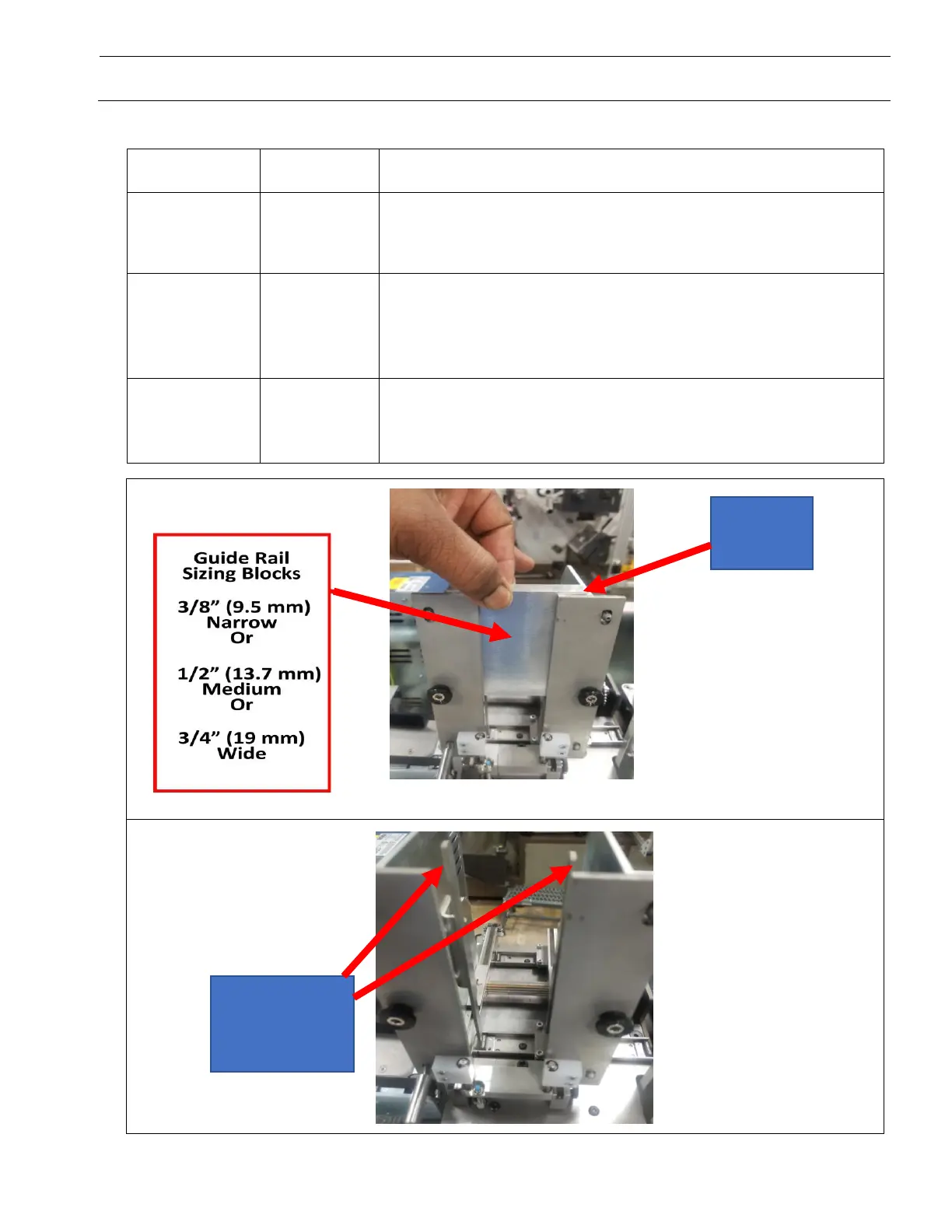 Guide Rail Sizing Blocks

3/8” (9.5 mm) Narrow Or

1/2” (13.7 mm) Medium Or

3/4” (19 mm) Wide