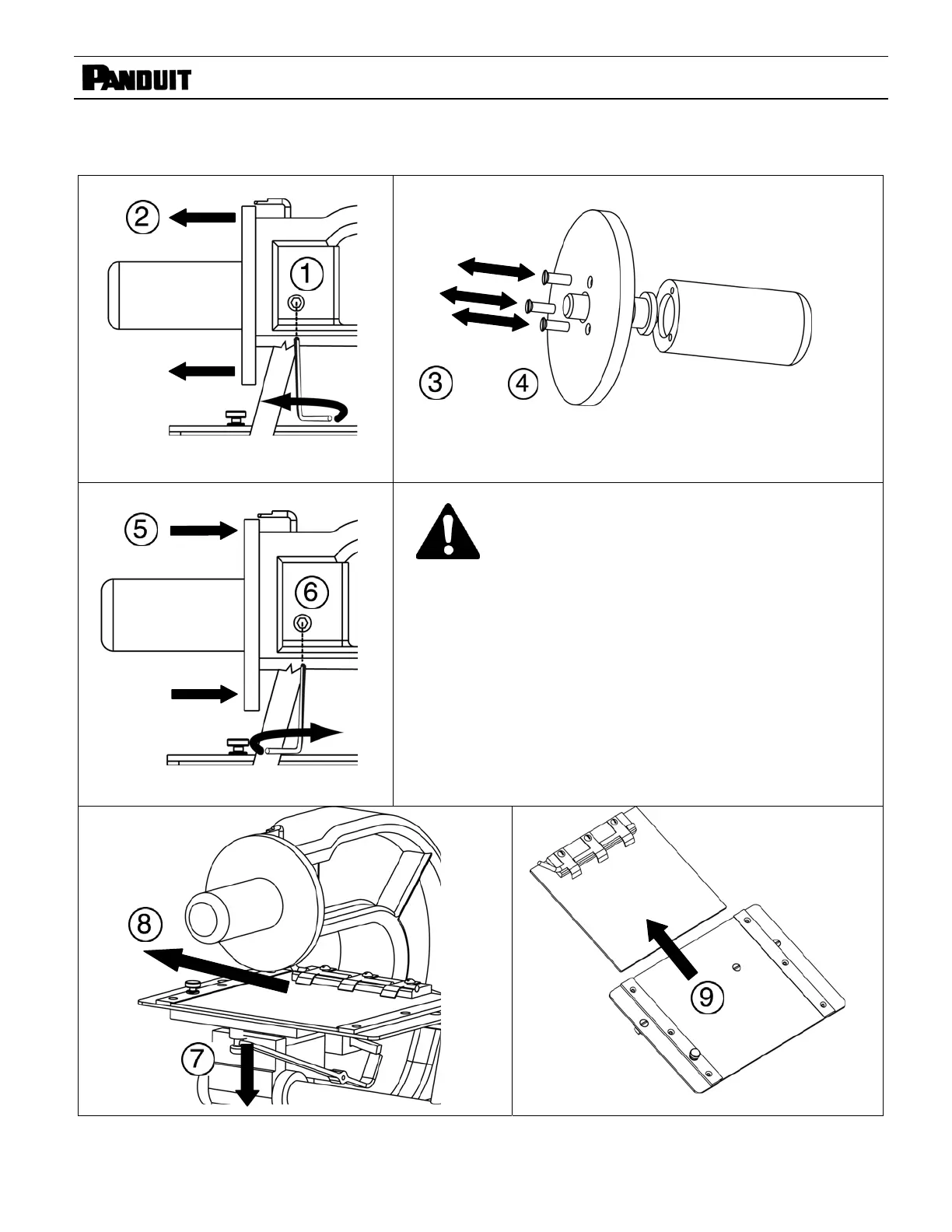 PANDUIT

2

1

3

4

5

6

8

7

9