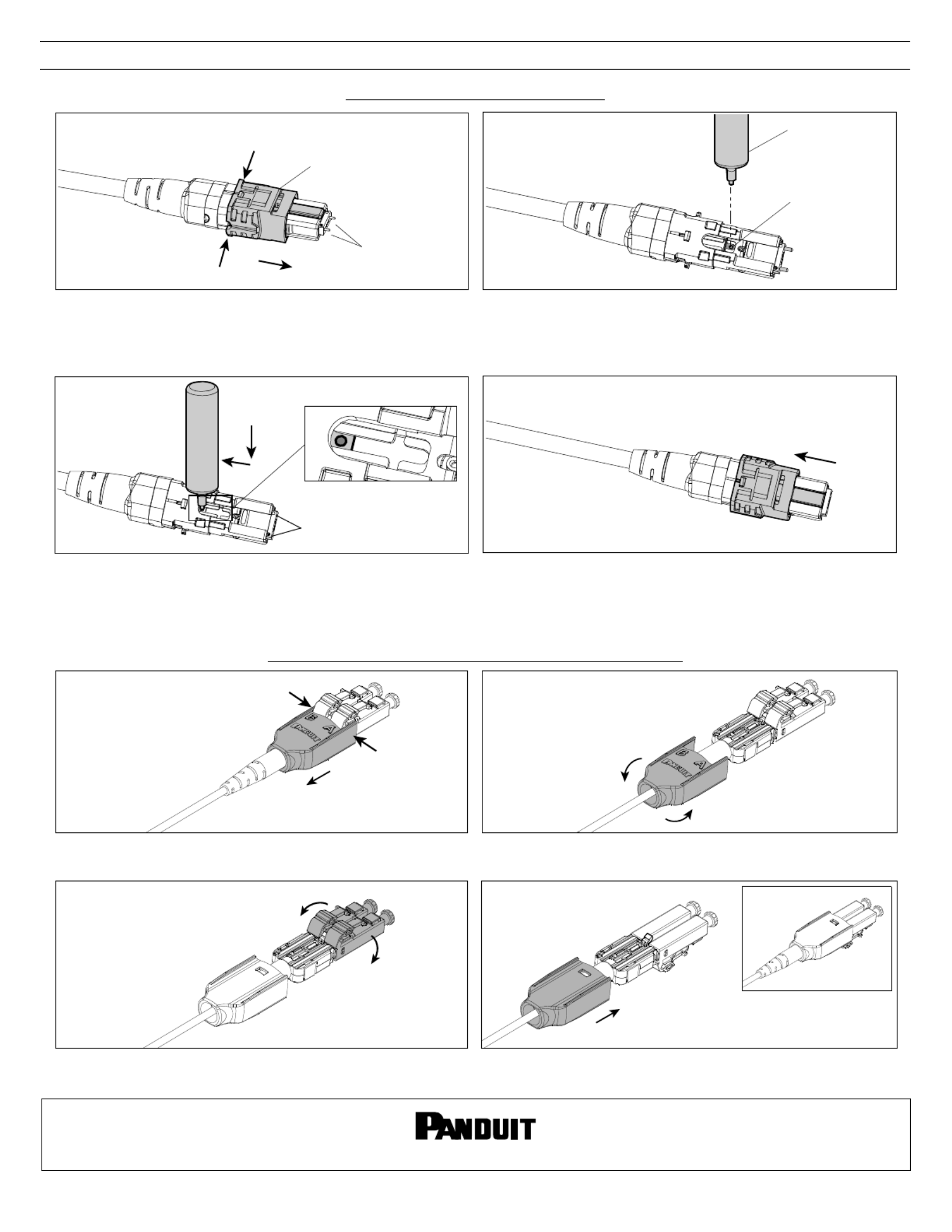 B A PANDUIT

B A PANDUIT

PANDUIT