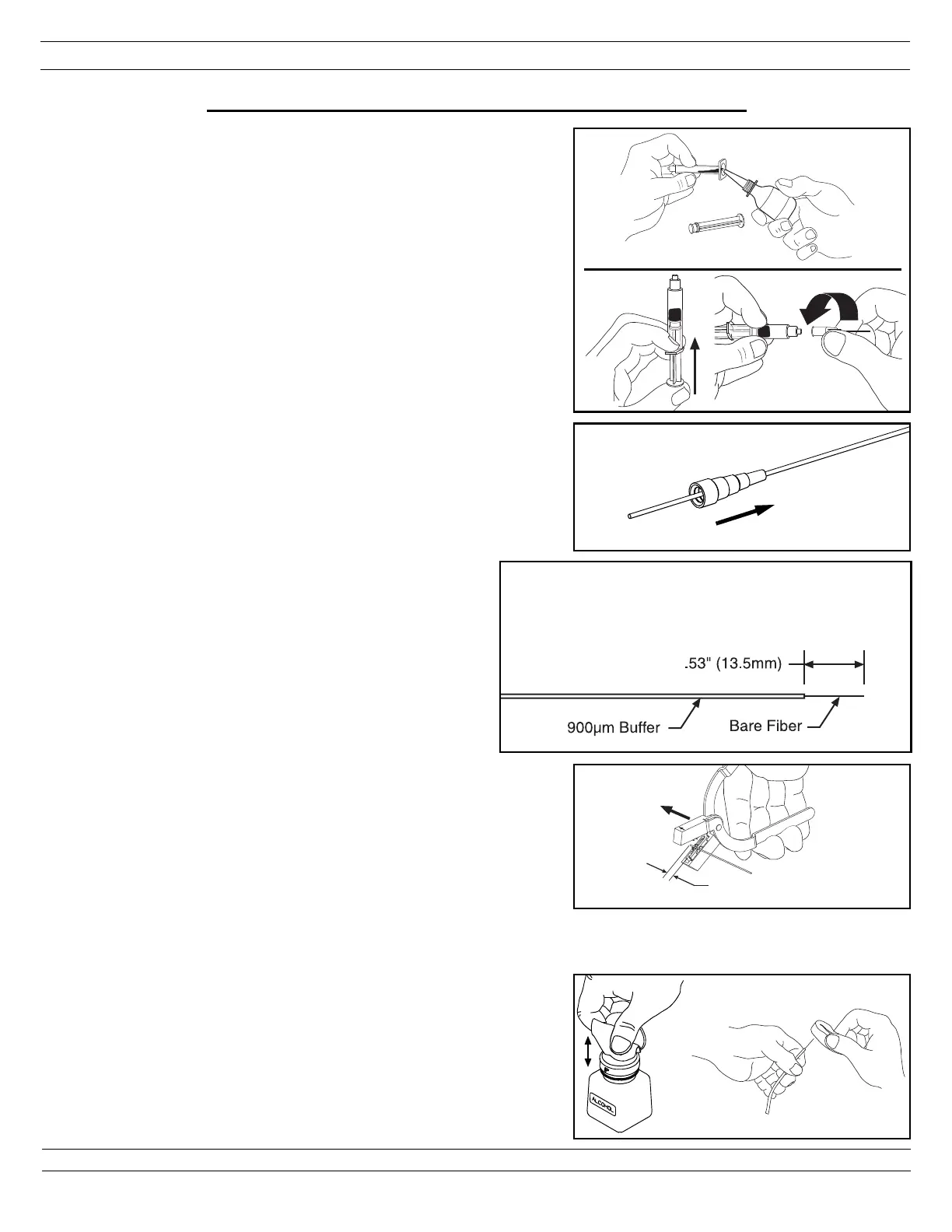 .53" (13.5mm)

900µm Buffer

Bare Fiber

ALCOHOL