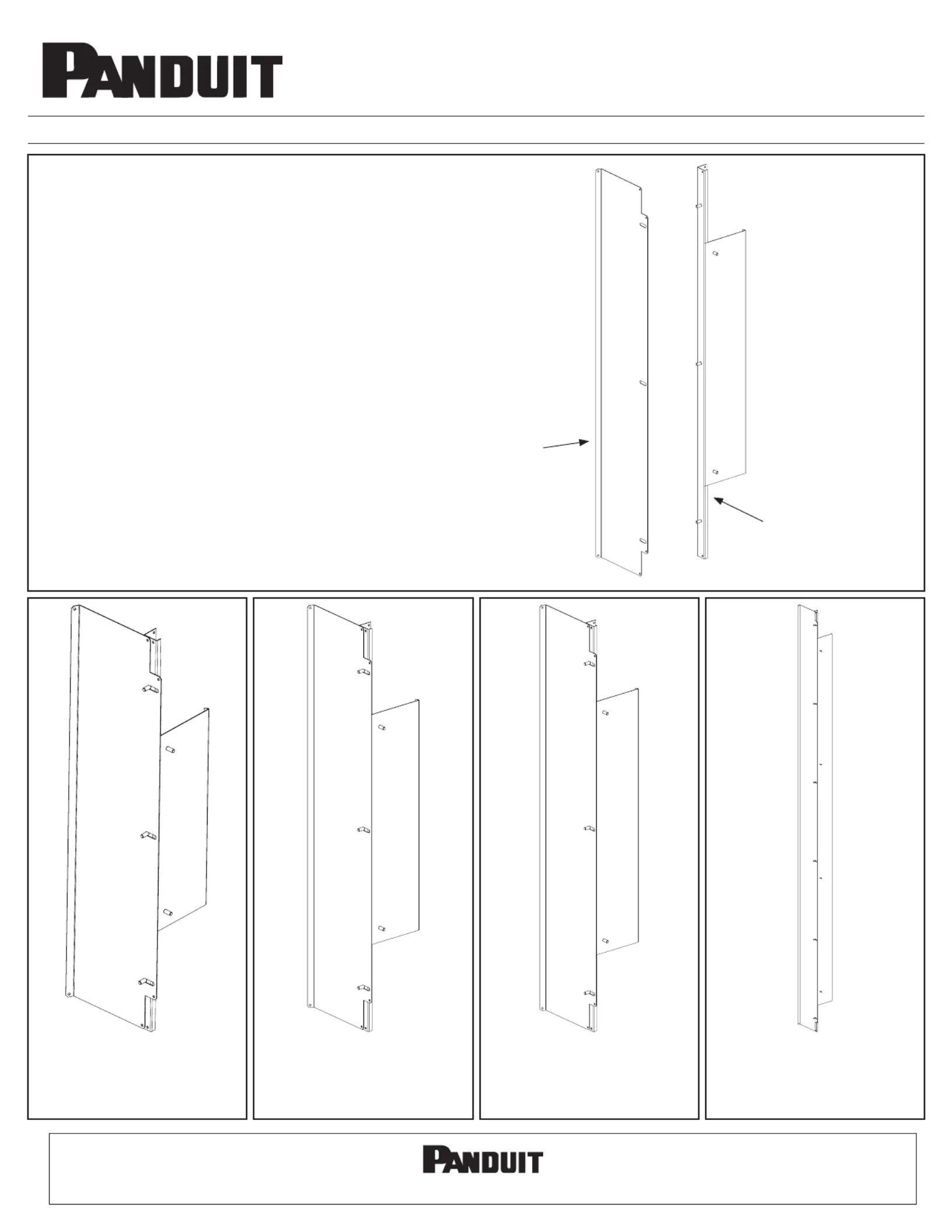 PANDUIT

PANDUIT