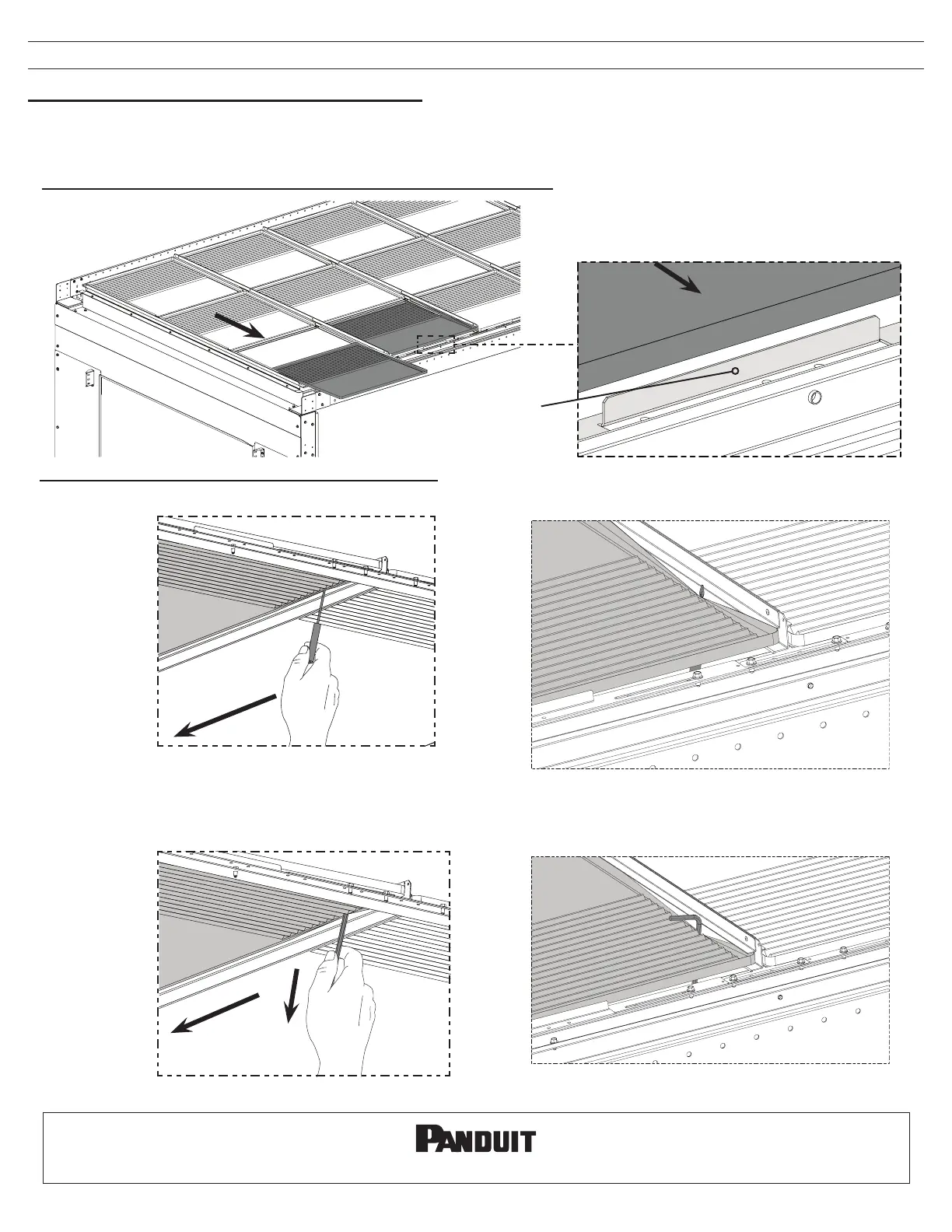 PANDUIT