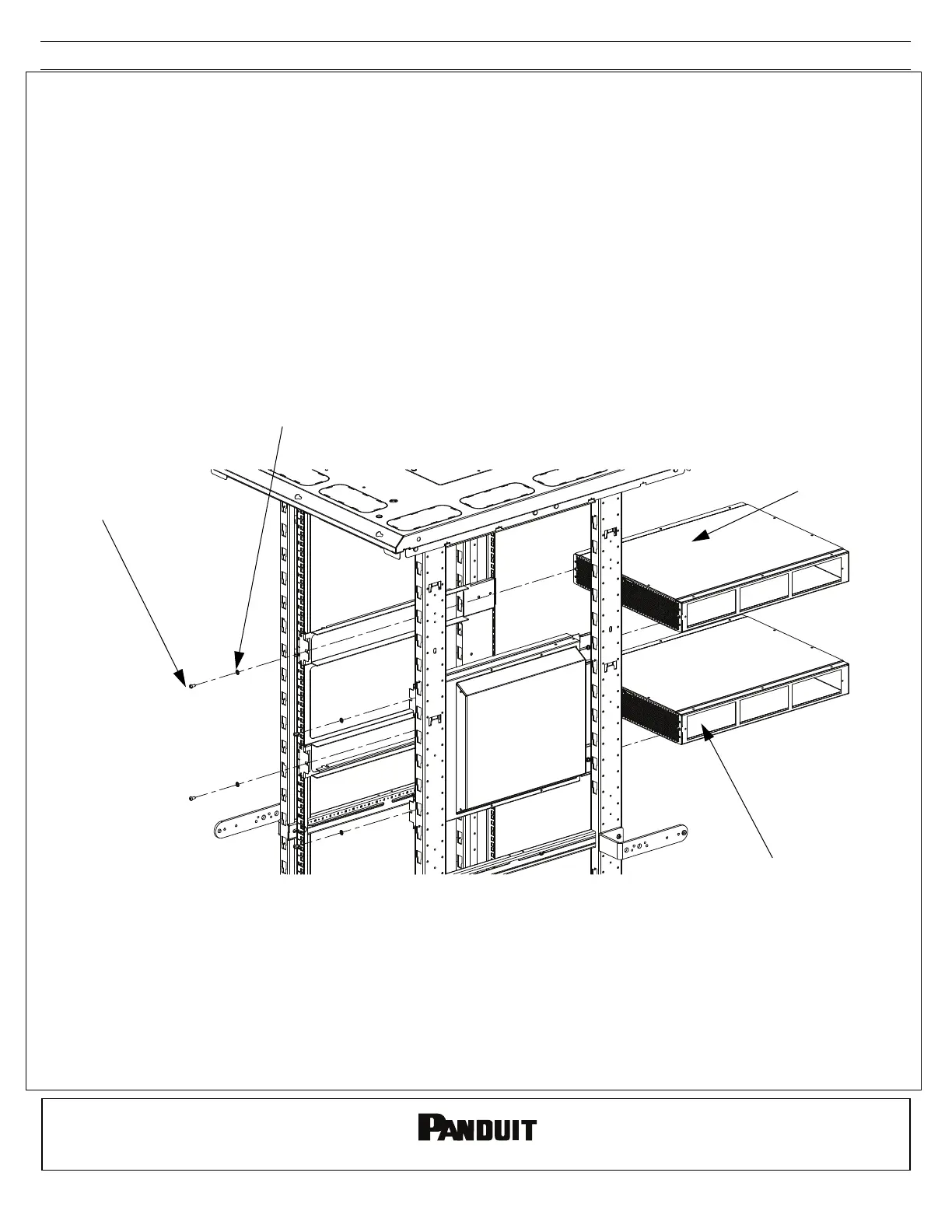 PANDUIT