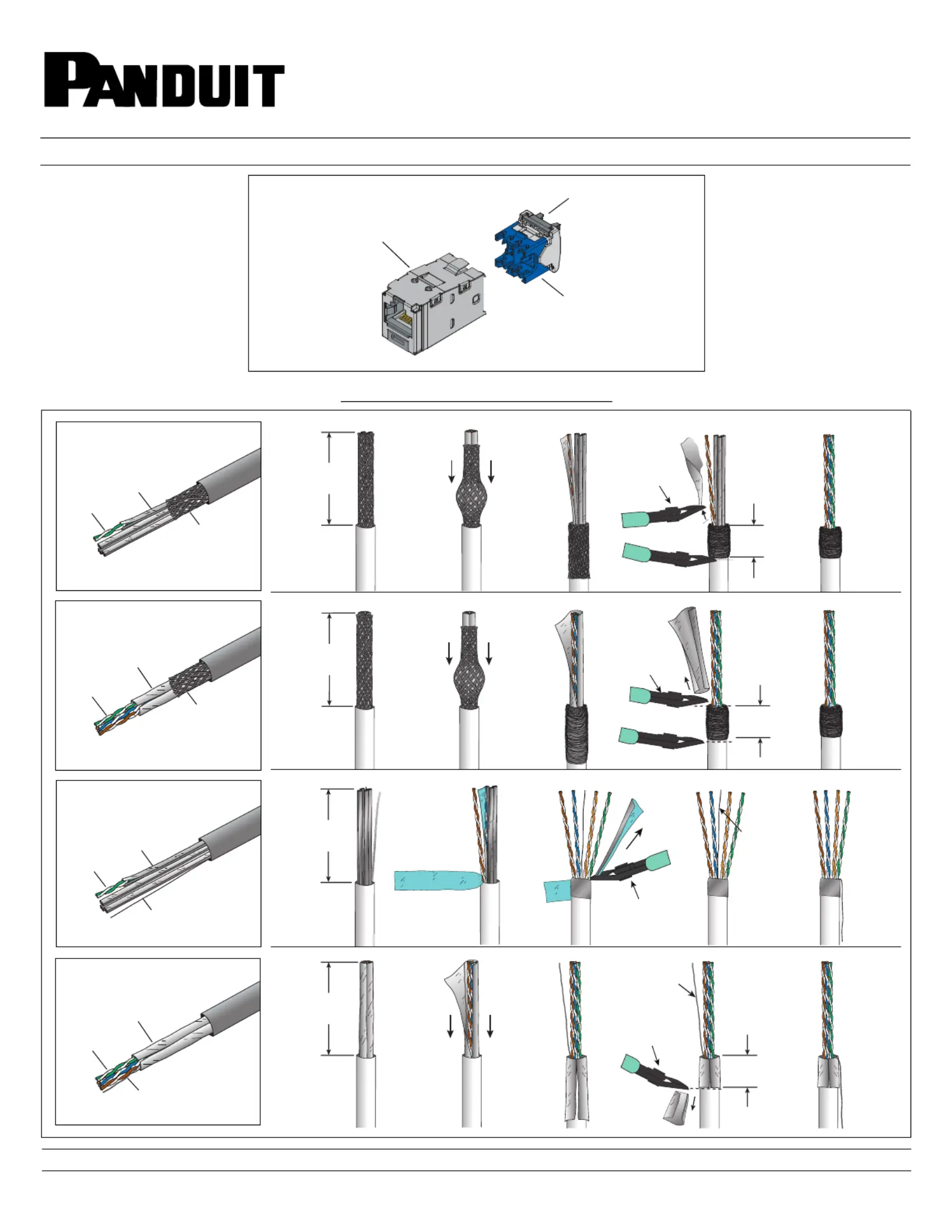 PANDUIT