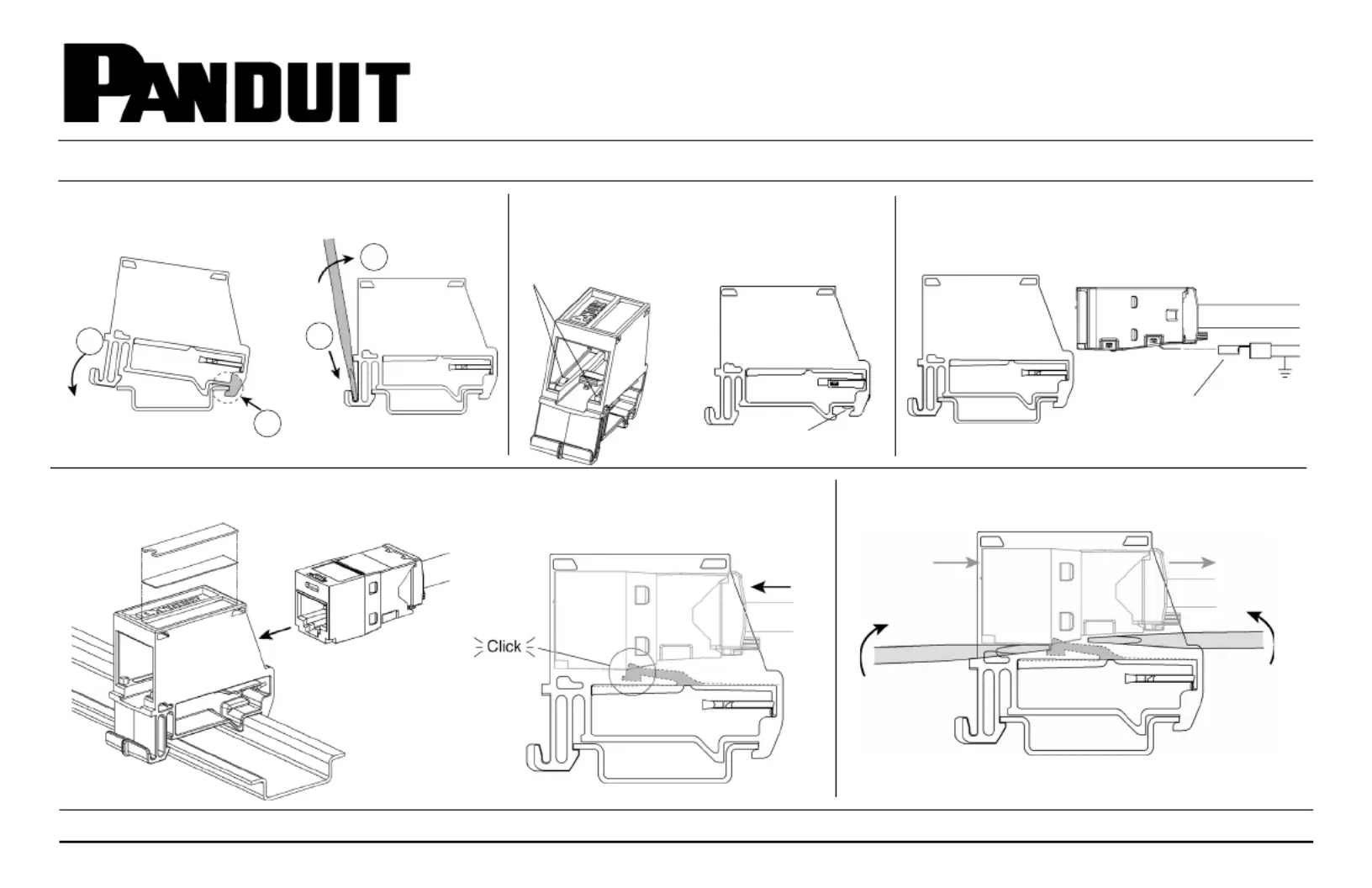 PANDUIT

Click