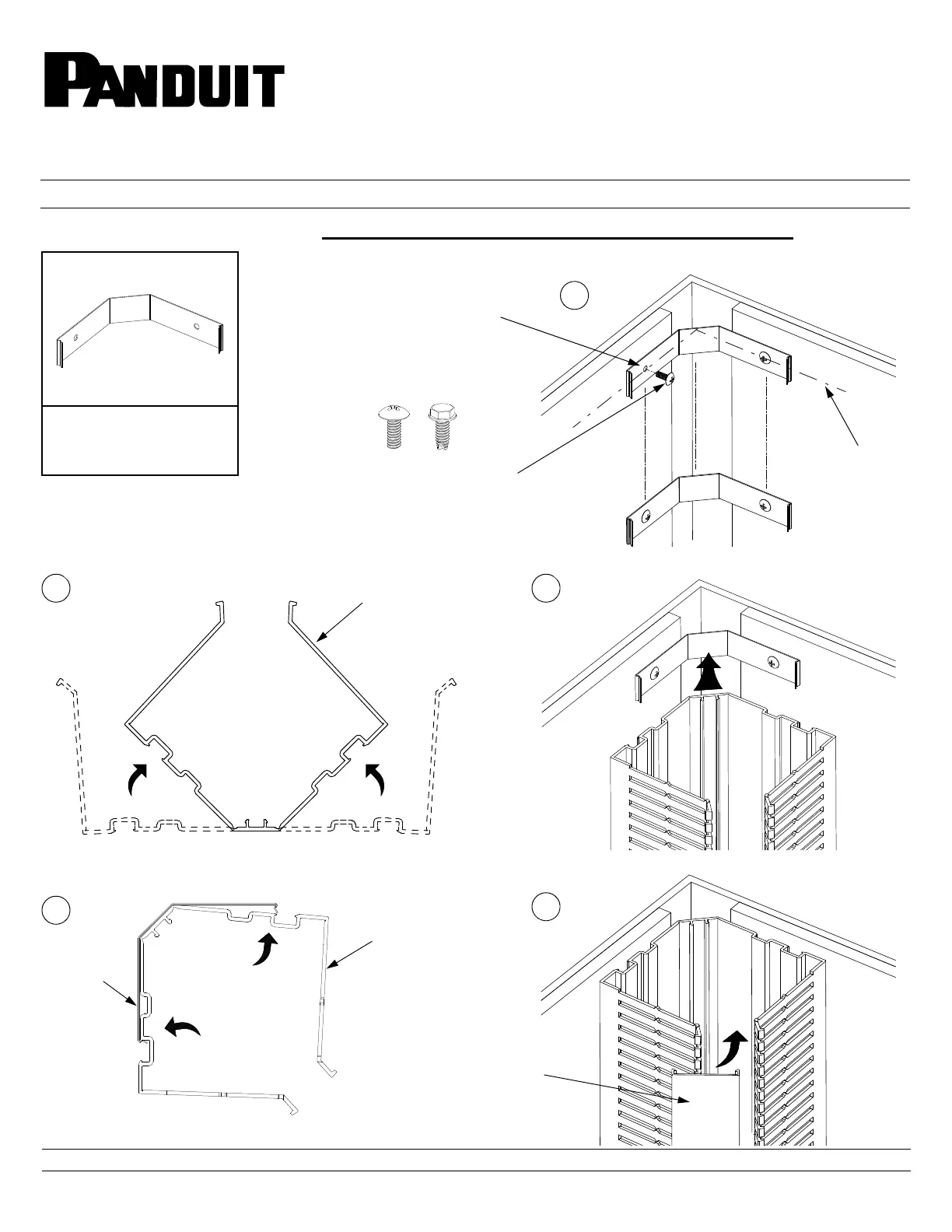 PANDUIT