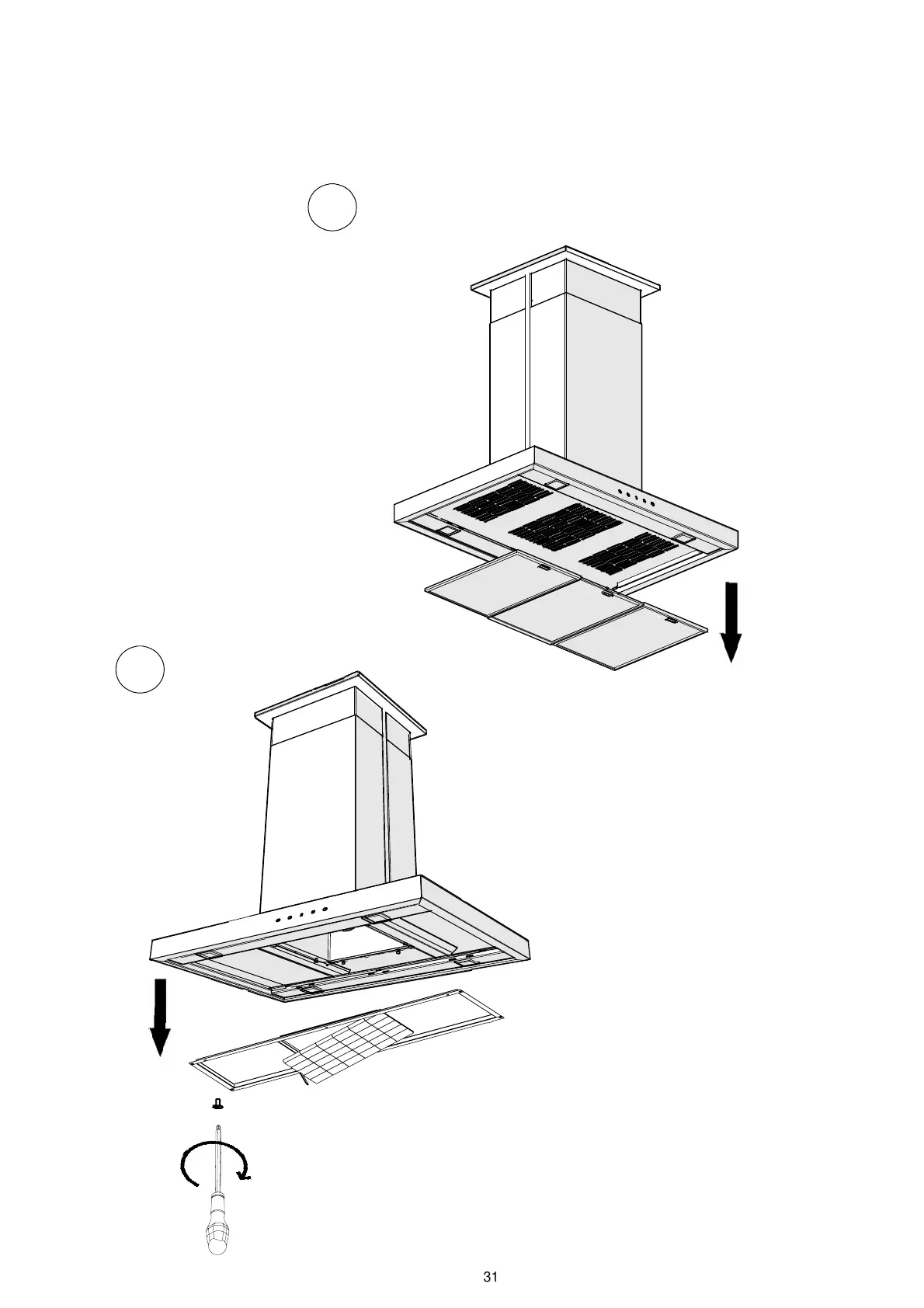 31