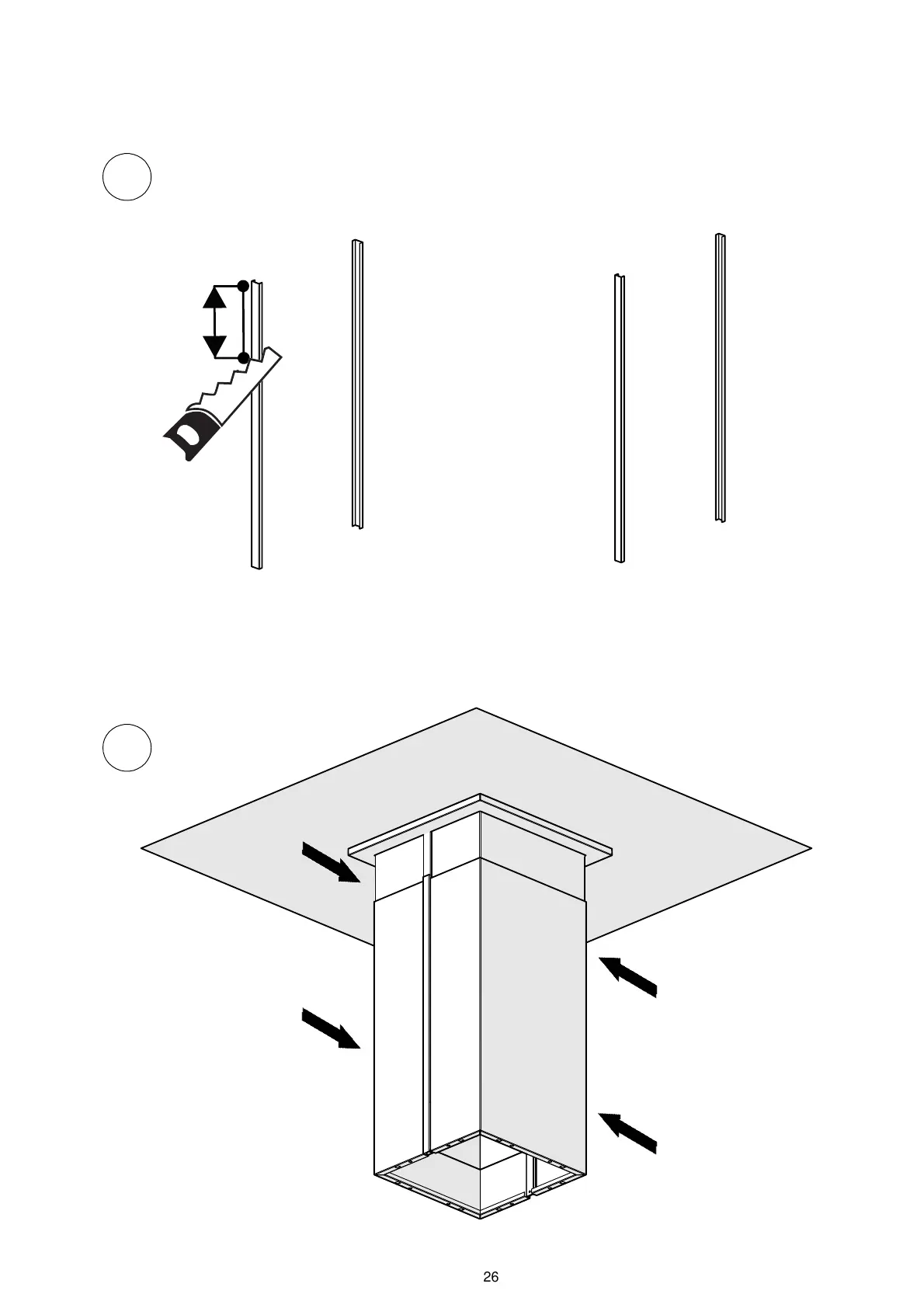 26