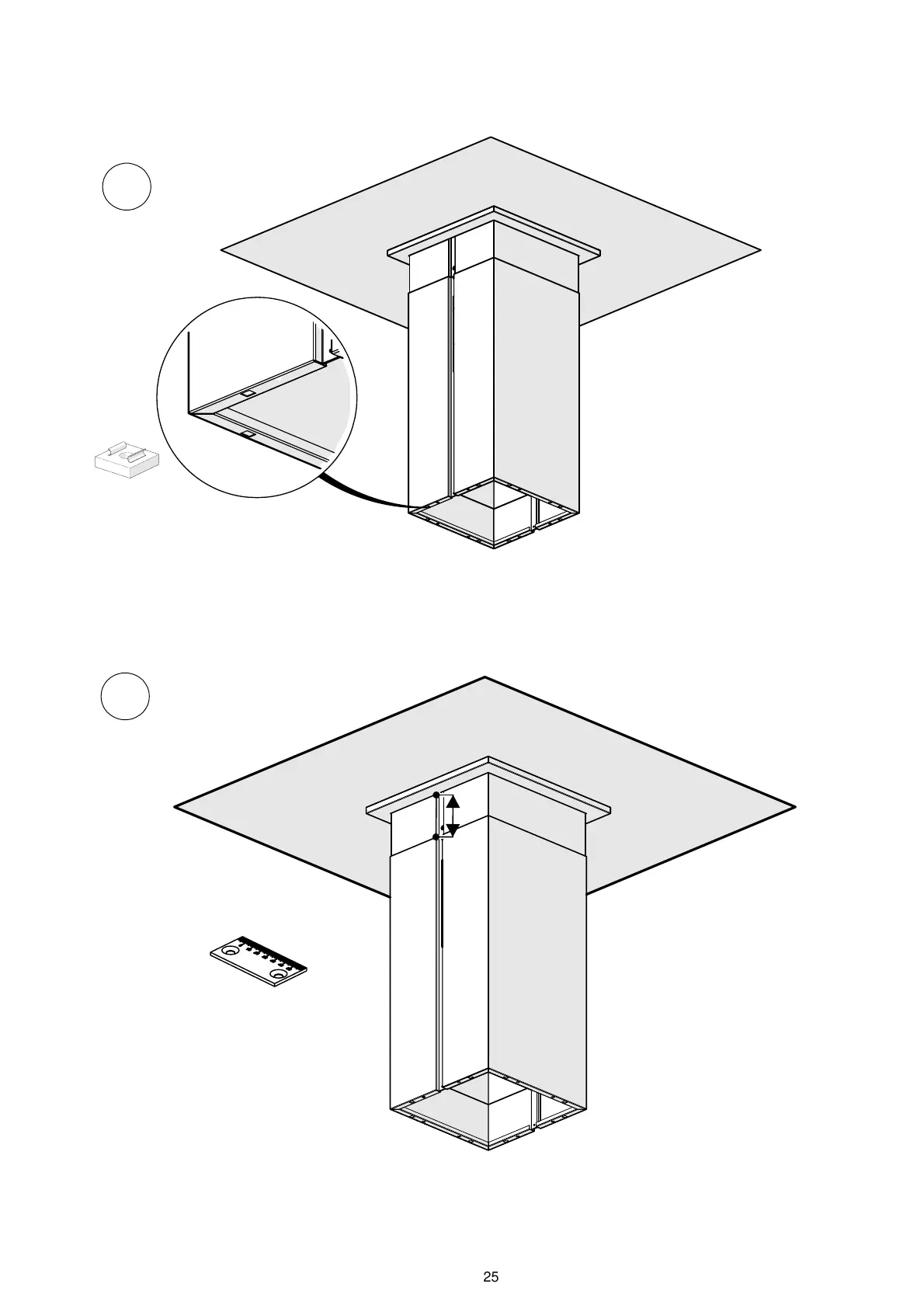 25