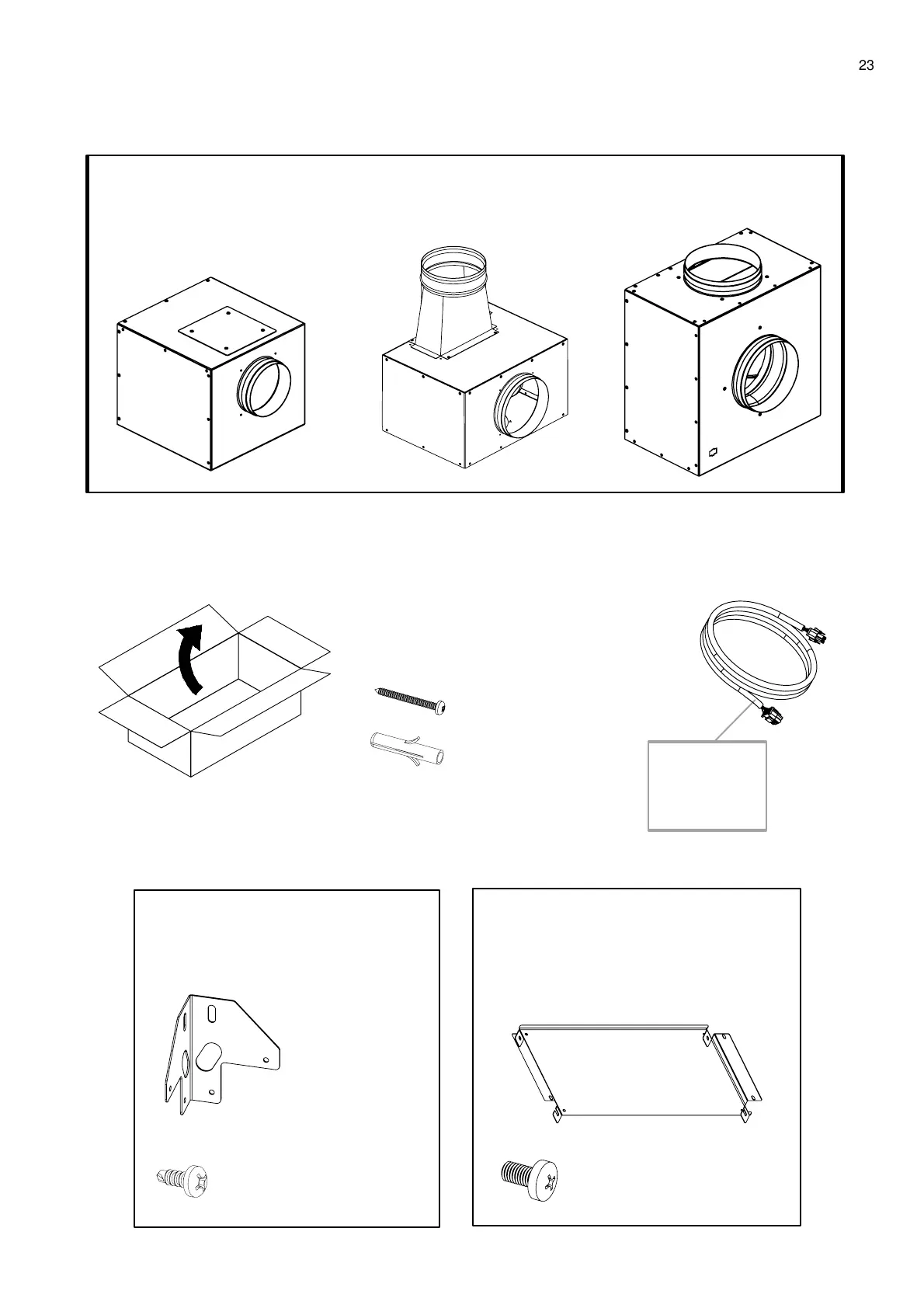 23